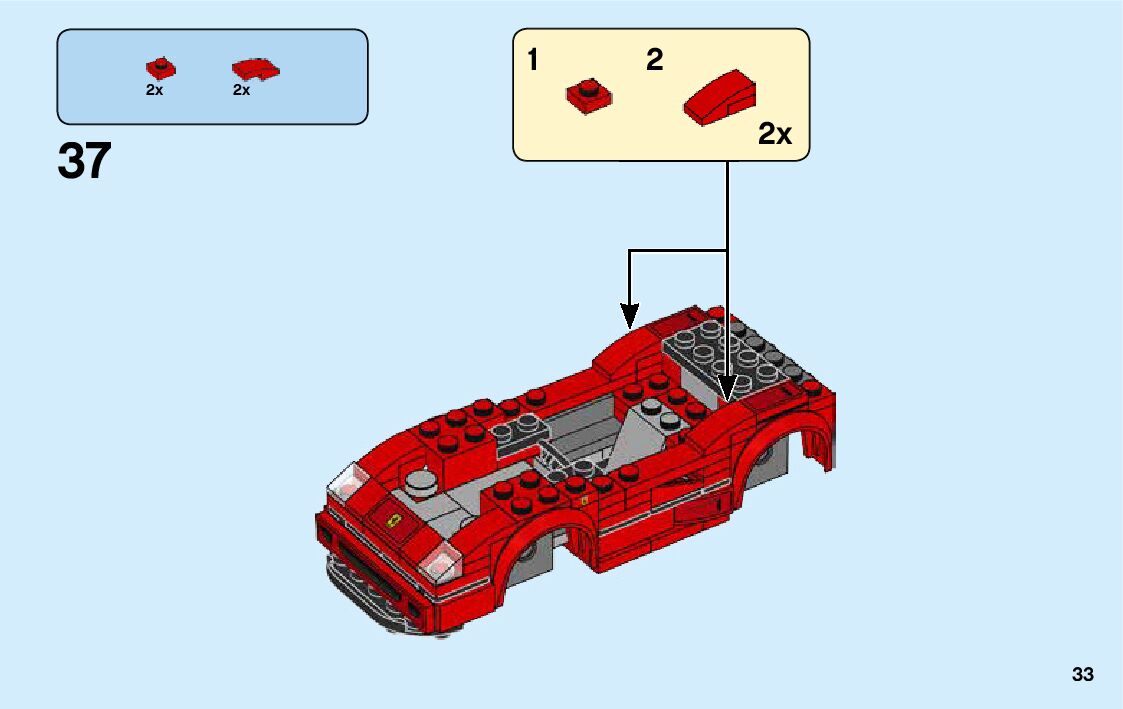 2x 2x

37

1 2

2x

33