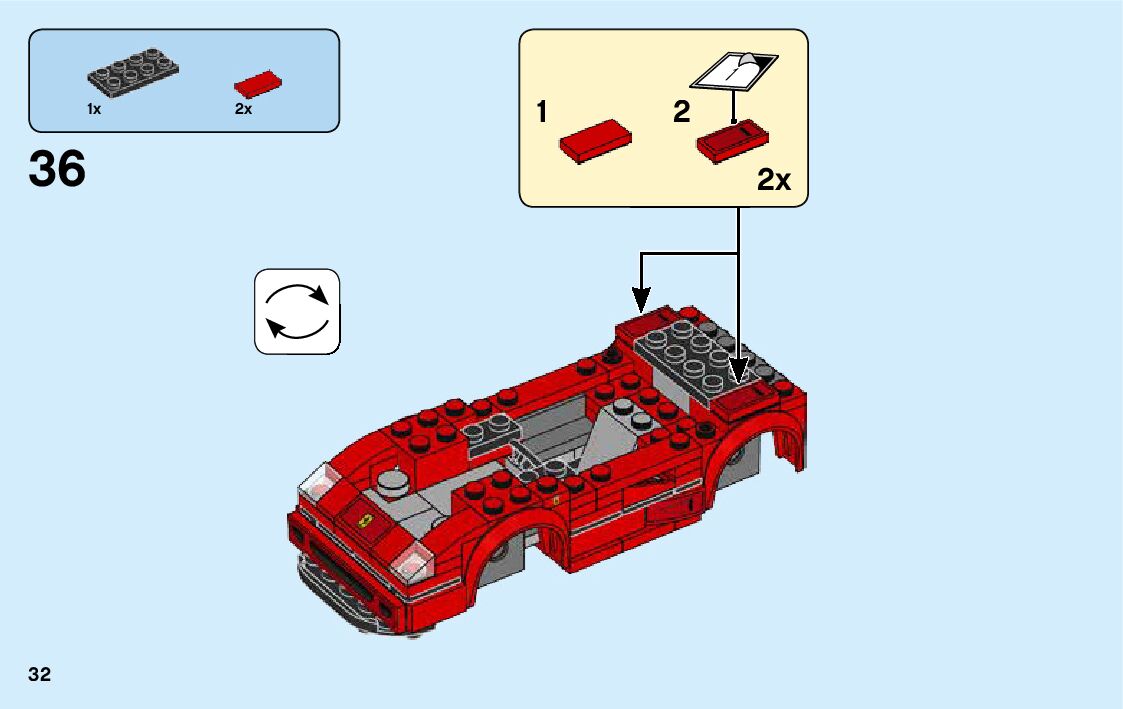 1x
2x

36

1
2
2x

32