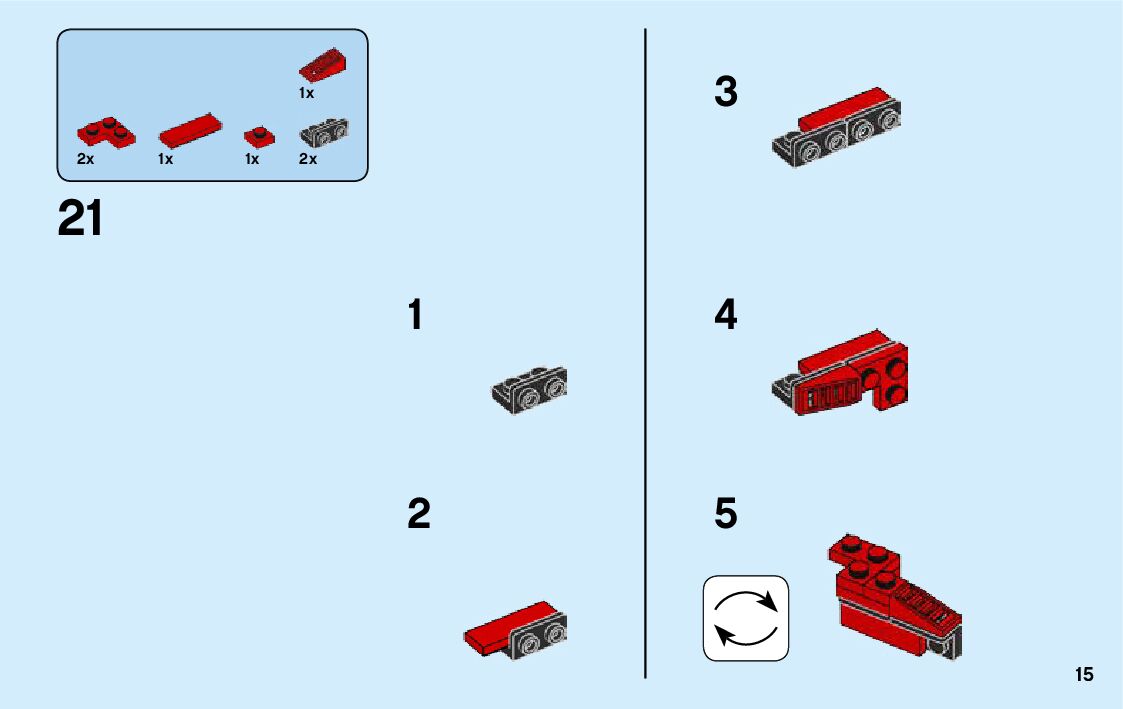 1x

2x 1x 1x 2x

21

1

2

3

4

5

15