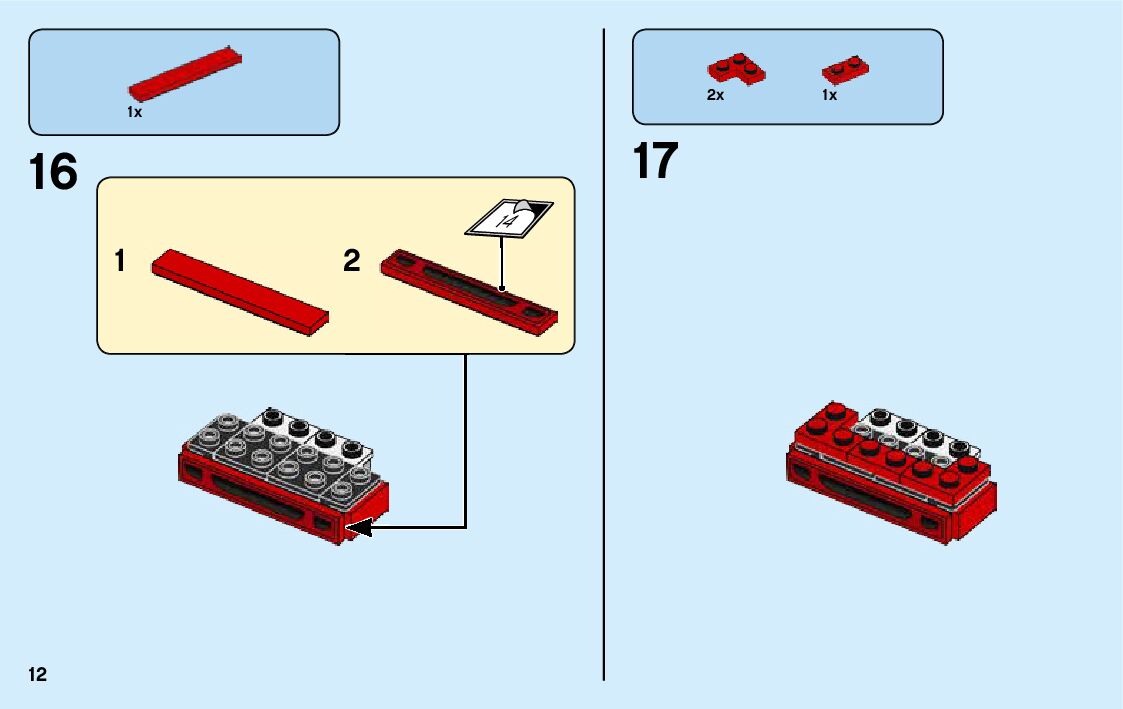 1x

16

1

2

14

2x

1x

17

12