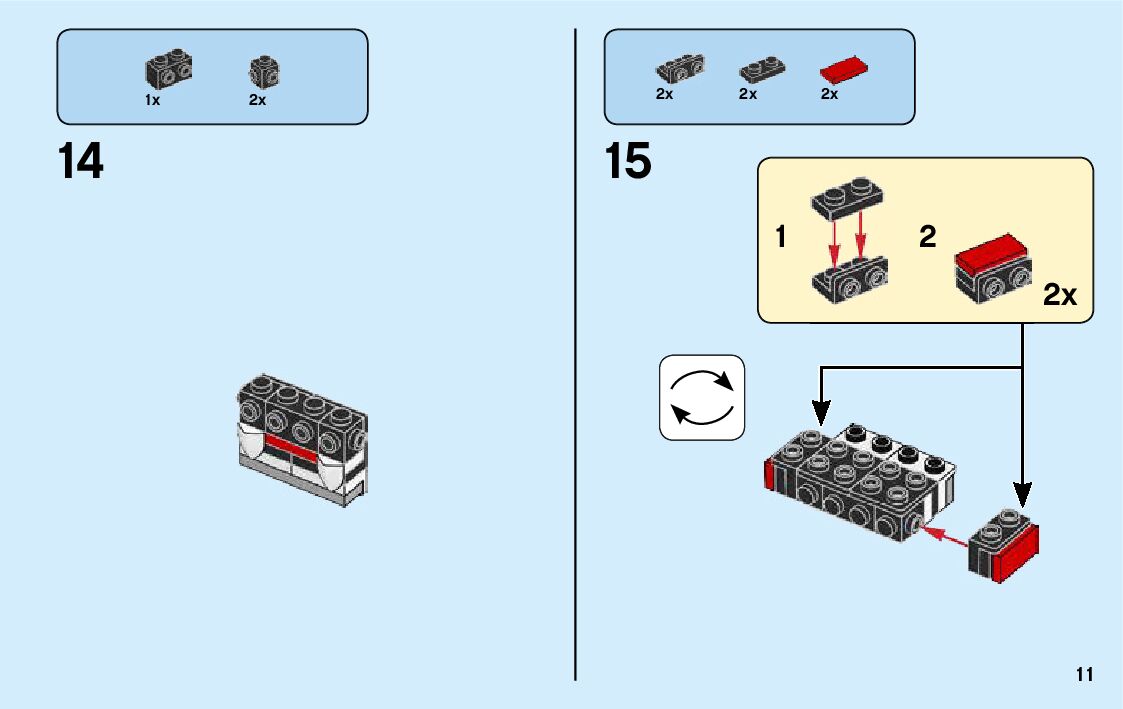 1x
2x

14

2x
2x
2x

15

1

2

2x

11