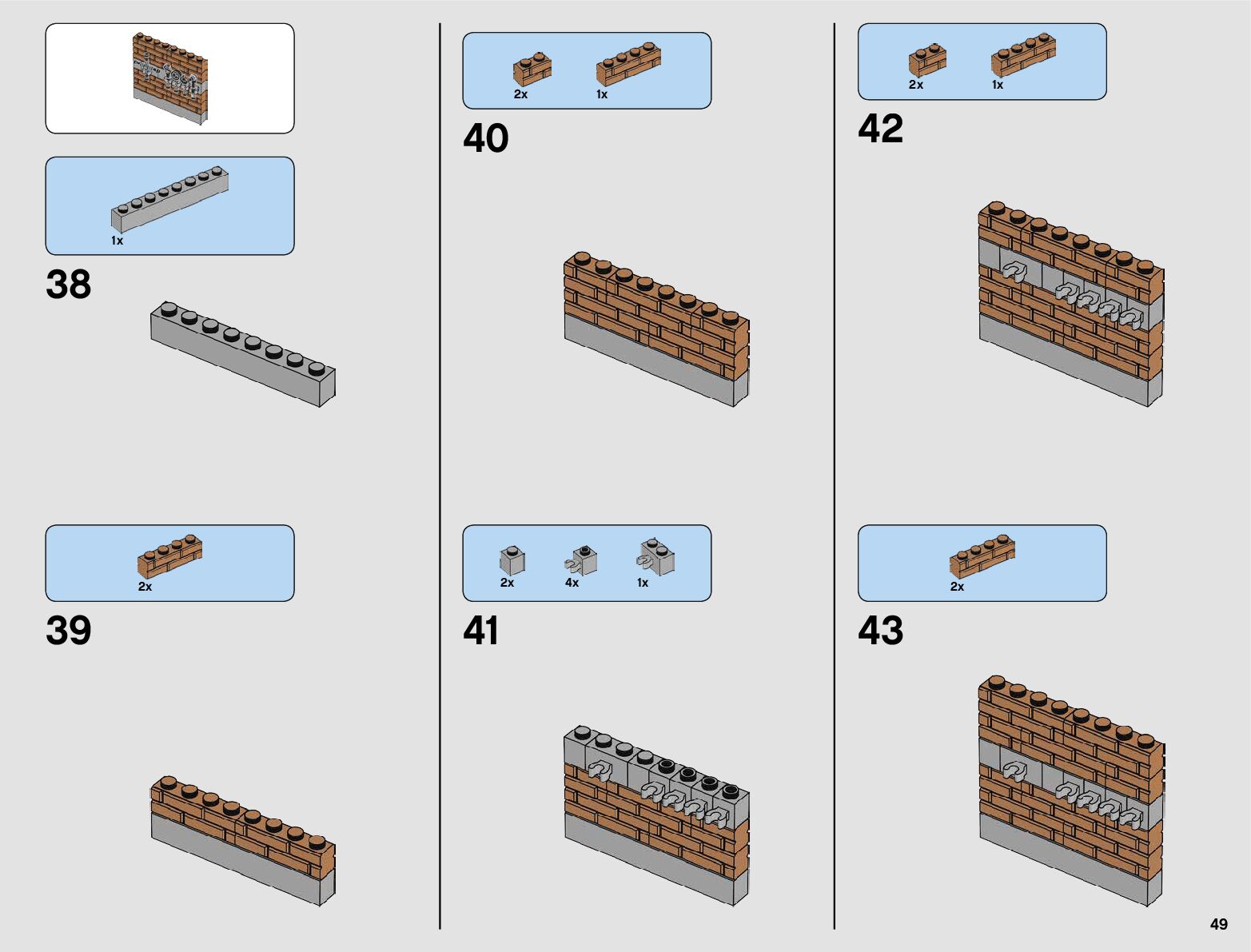 1x

38

2x

39

2x 1x

40

2x 4x 1x

41

2x 1x

42

2x

43

49