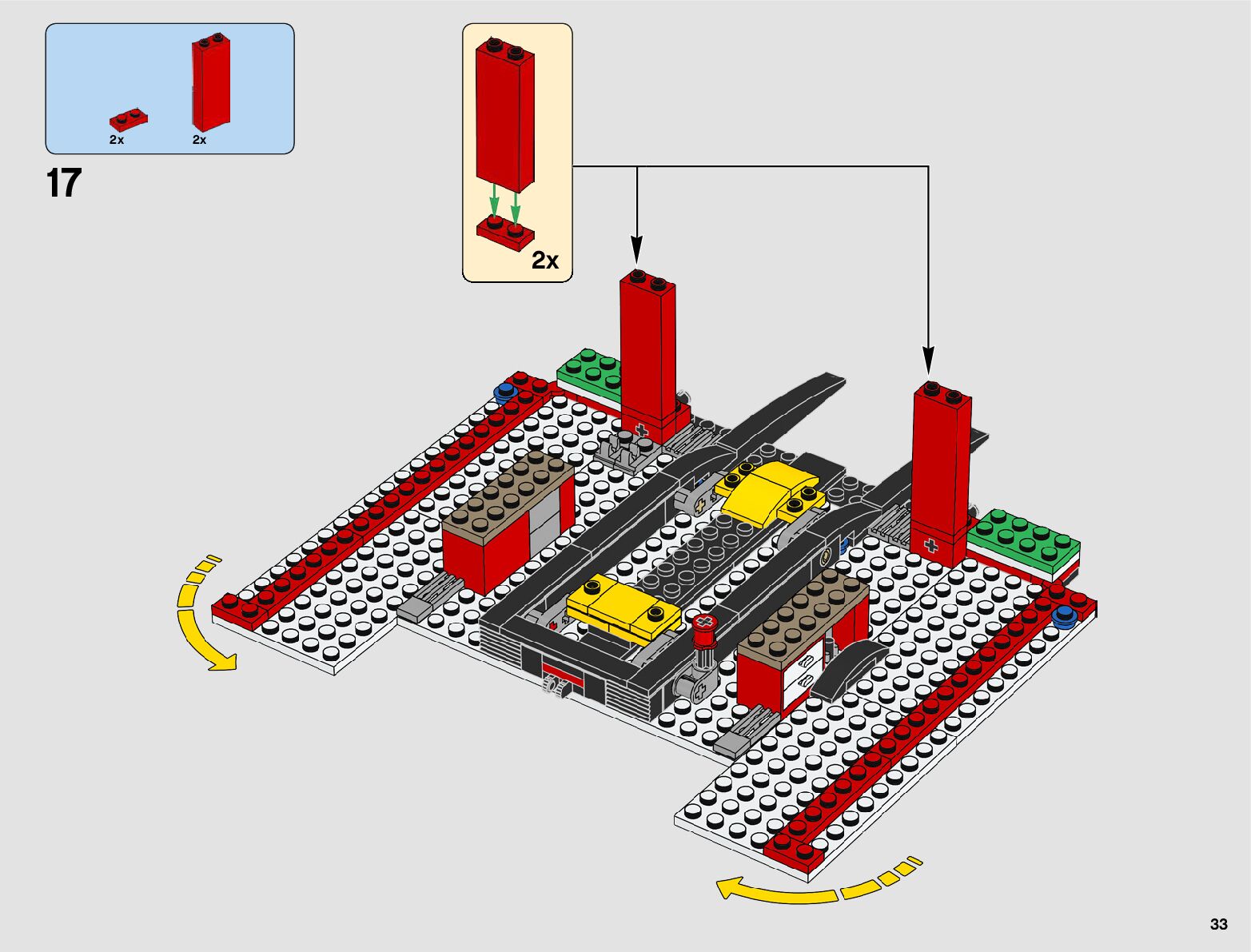 2x 2x

17

2x

33