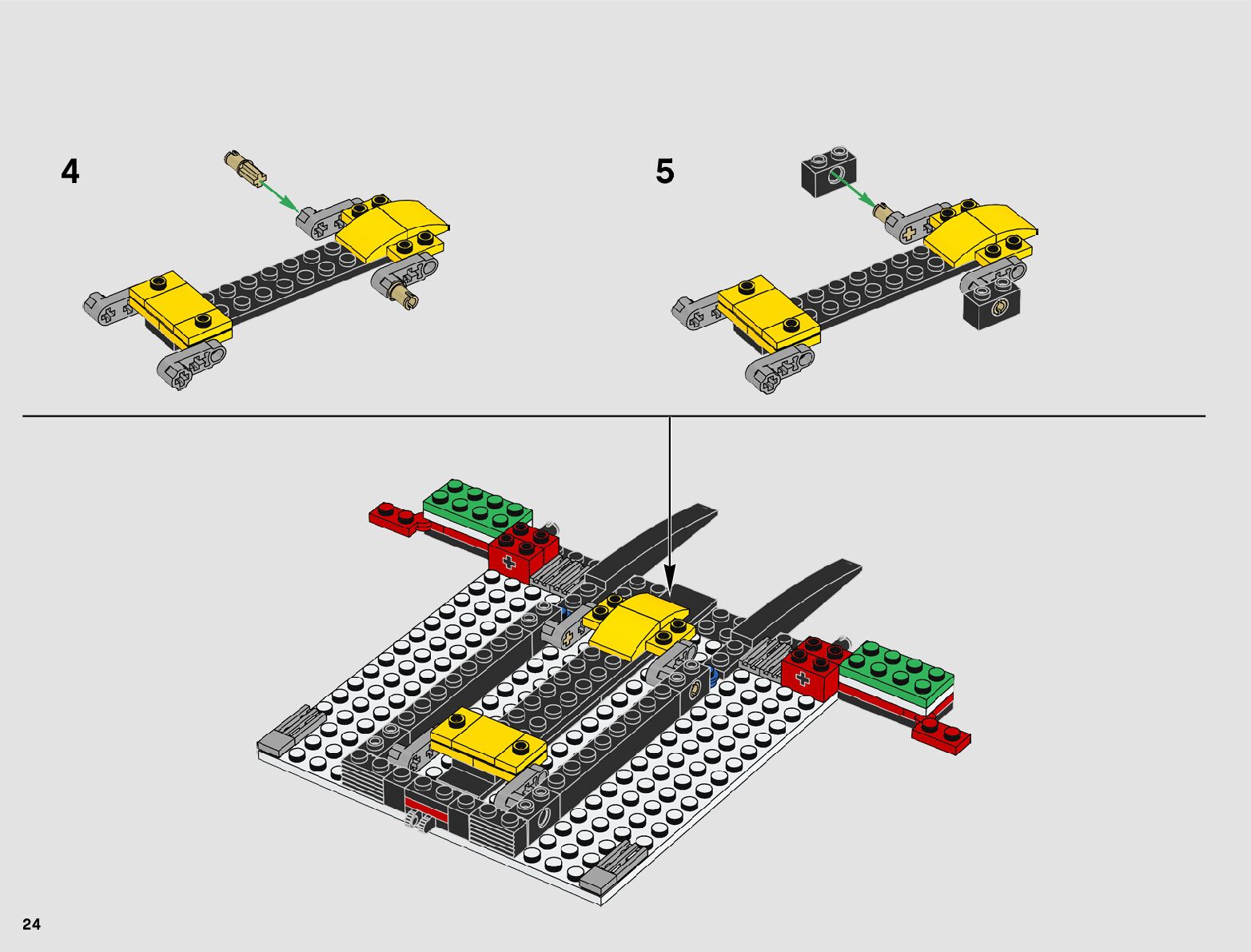 4

5

24