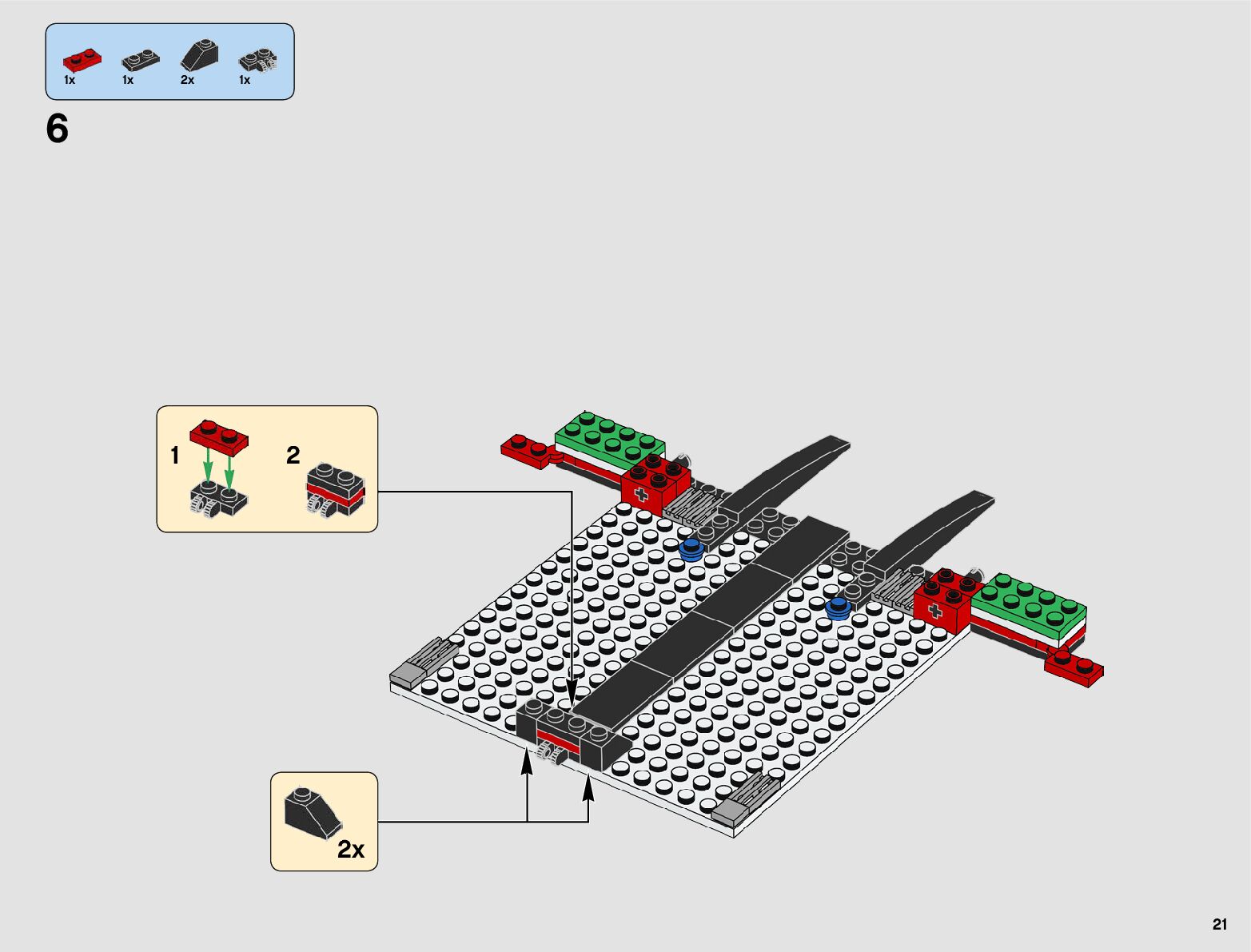 1x 1x 2x 1x

6

1

2

2x

21