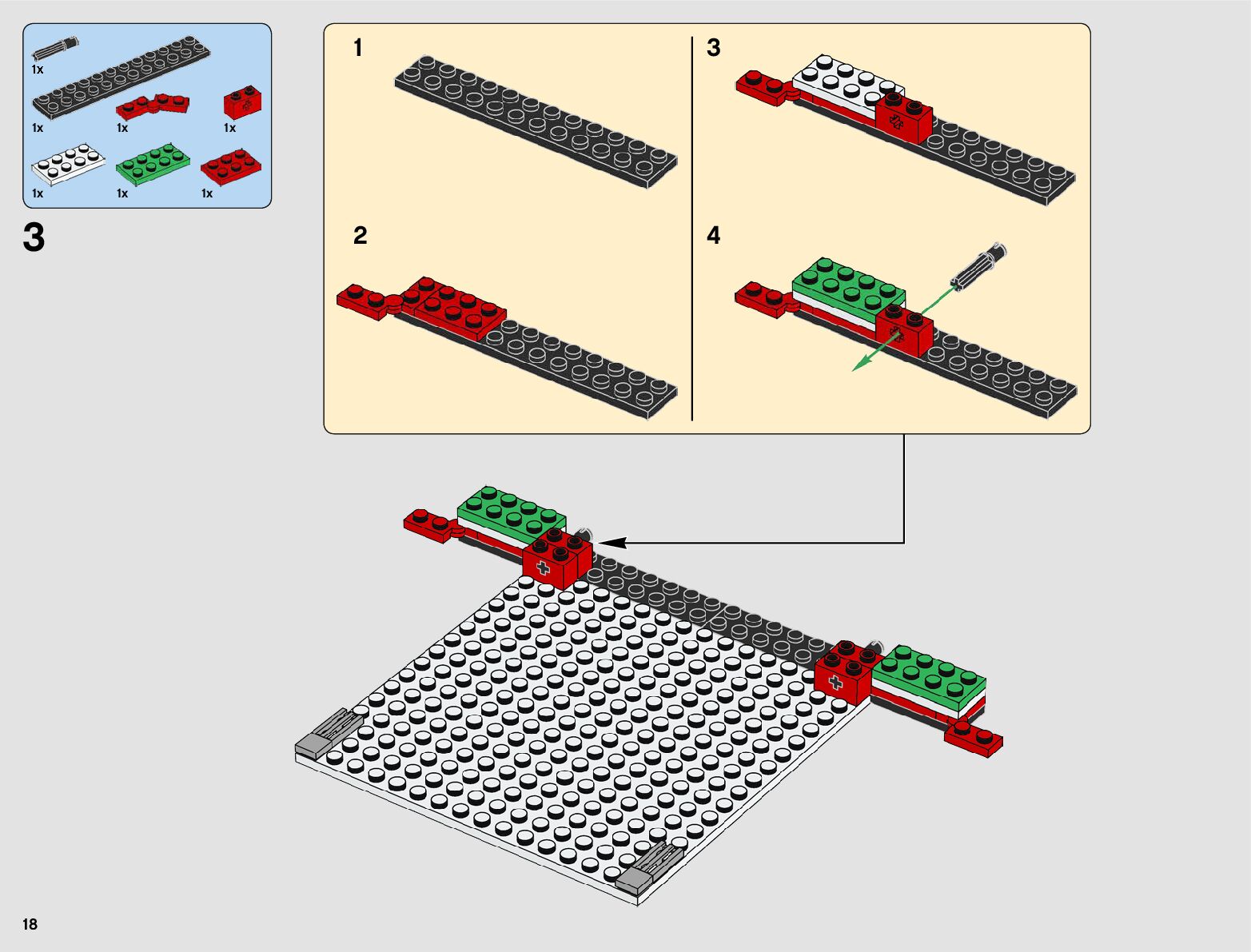 1x
1x
1x
1x
1x
1x
1x

3

1

2

3

4

18