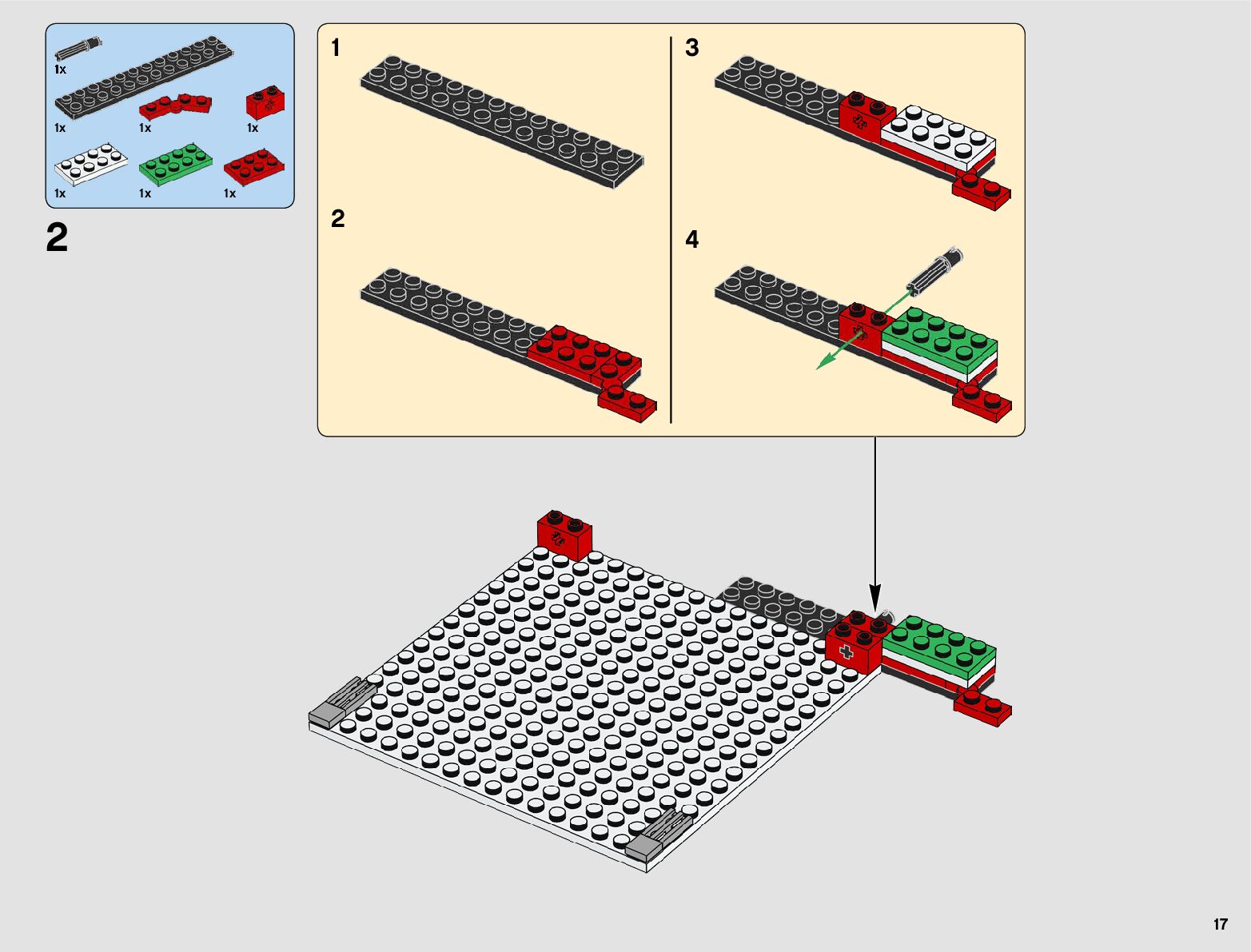 1x
1x 1x 1x
1x 1x 1x

2

1
2
3
4

17