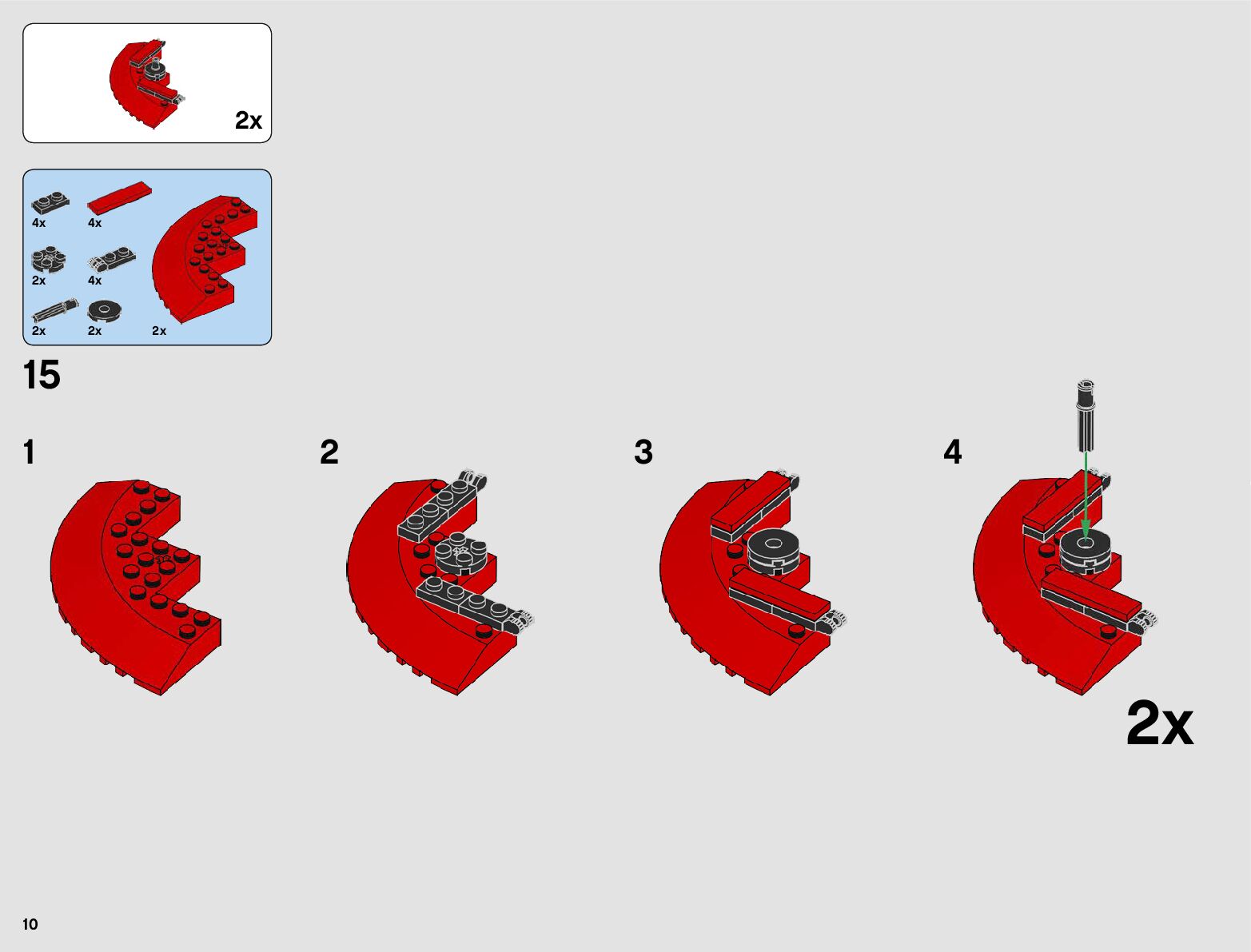 2x

4x
4x
2x
4x
2x
2x
2x

15

1

2

3

4

2x

10