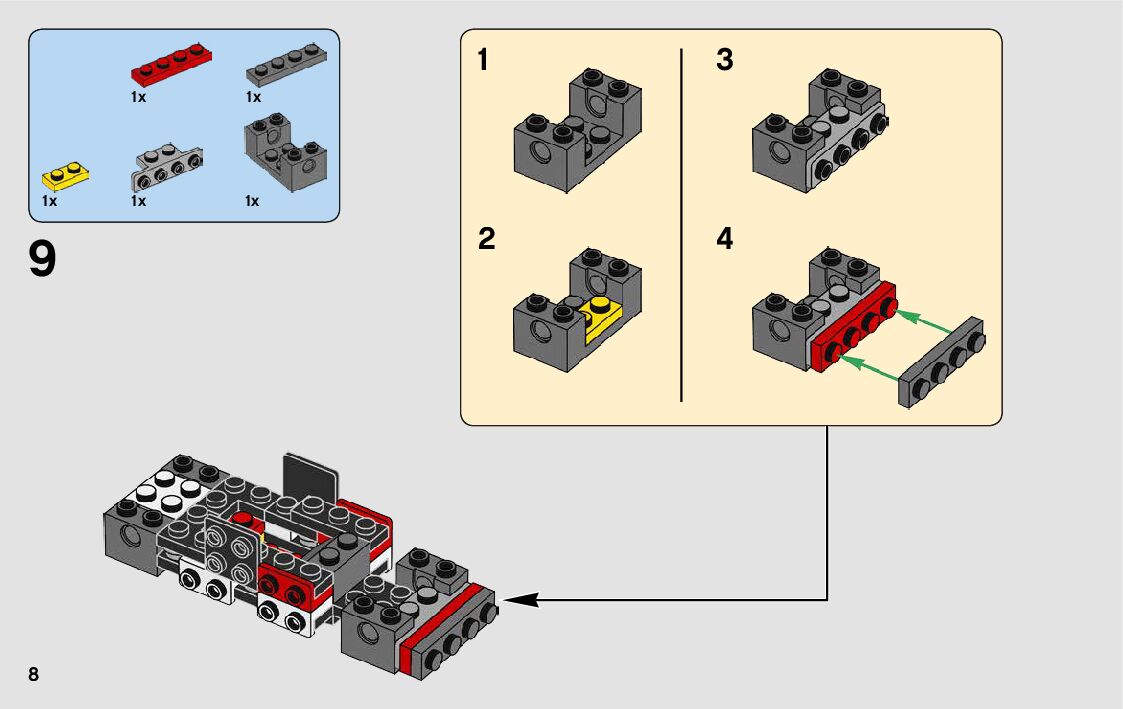 1x
1x
1x
1x
1x

9

1
2
3
4

8