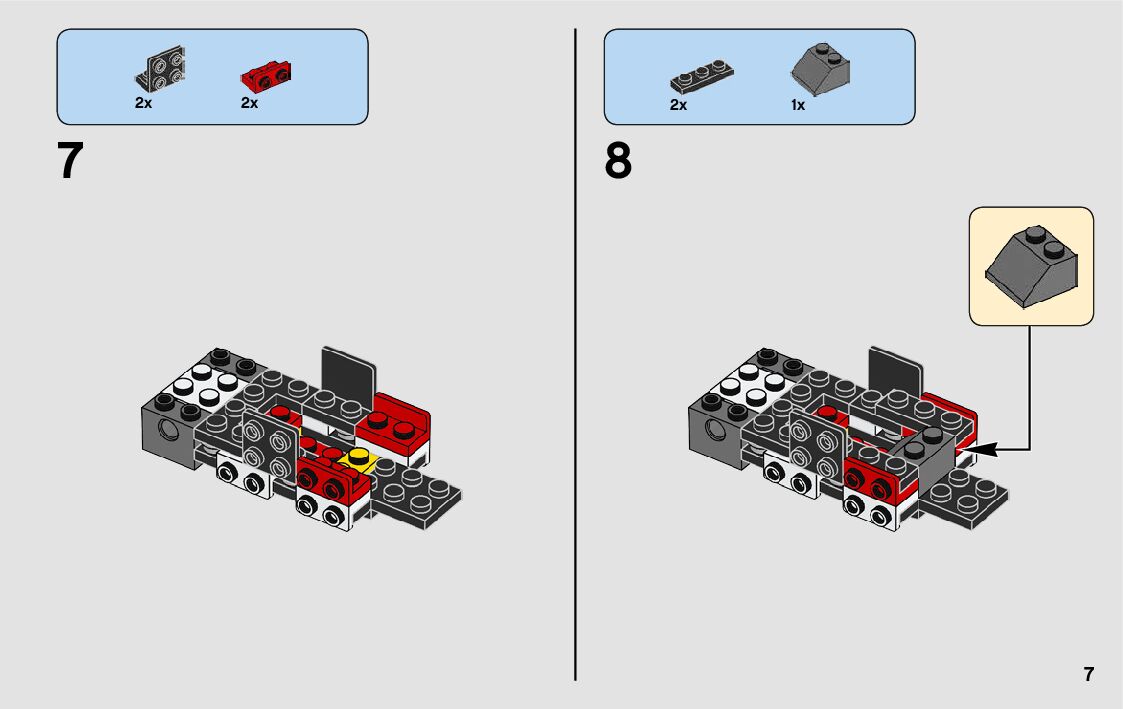 2x 2x

7

2x 1x

8

7