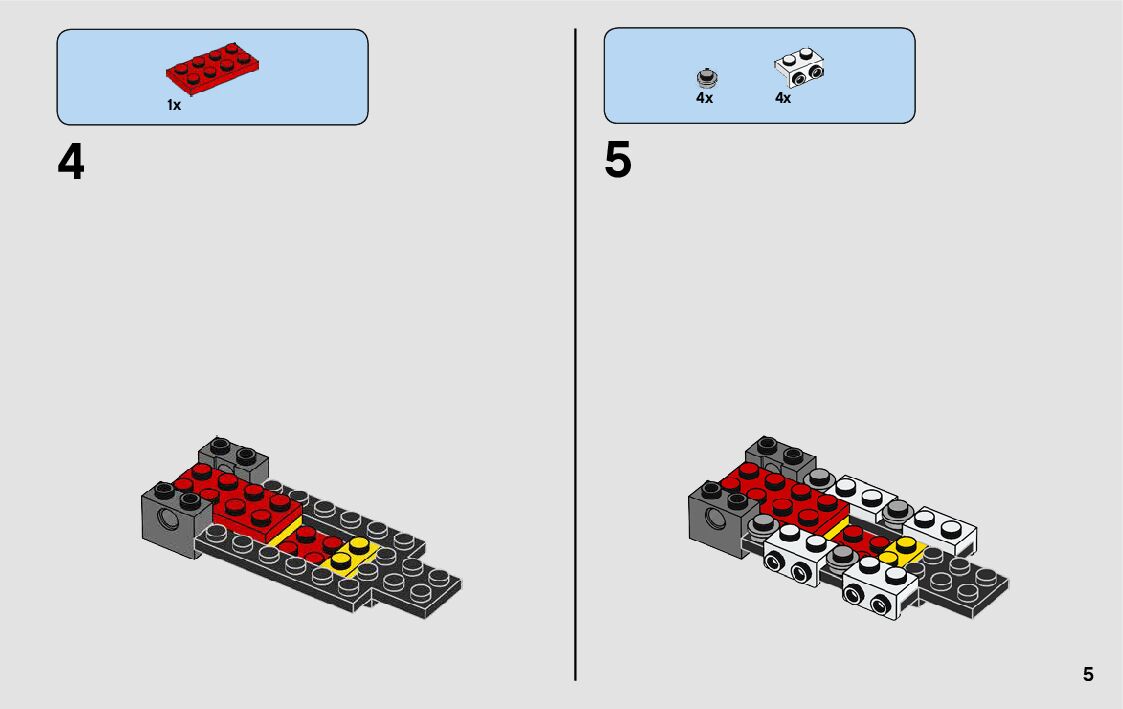 1x

4

4x

4x

5

5