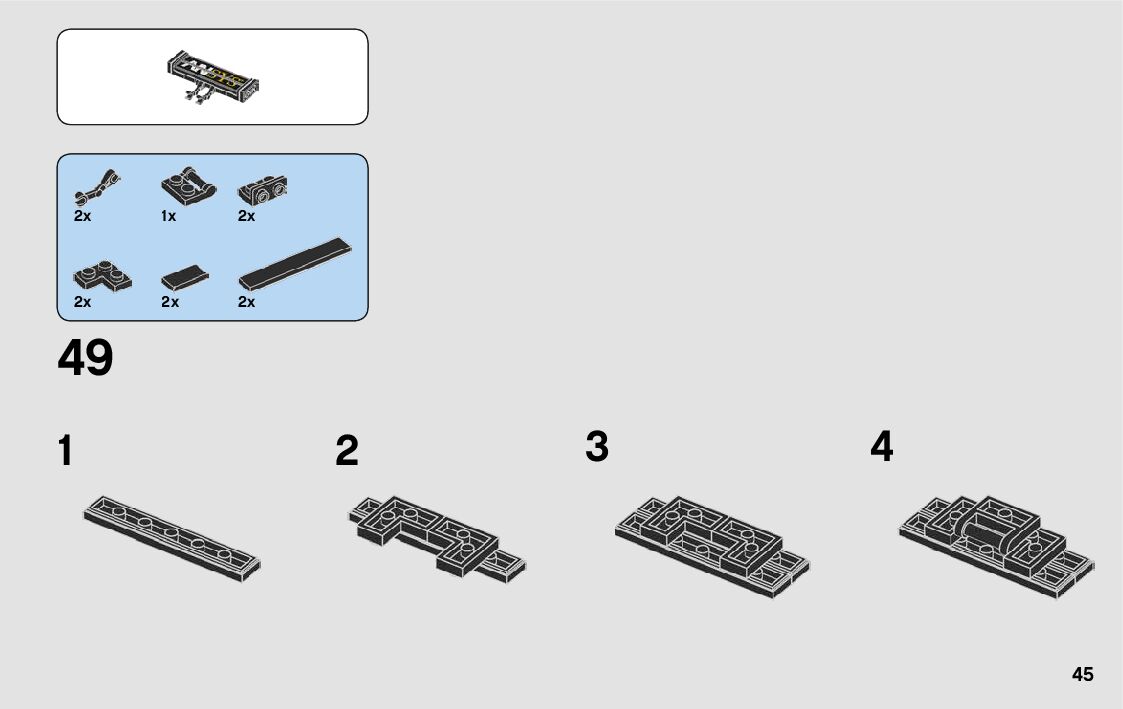 2x 1x 2x

2x 2x 2x

49

1

2

3

4

45