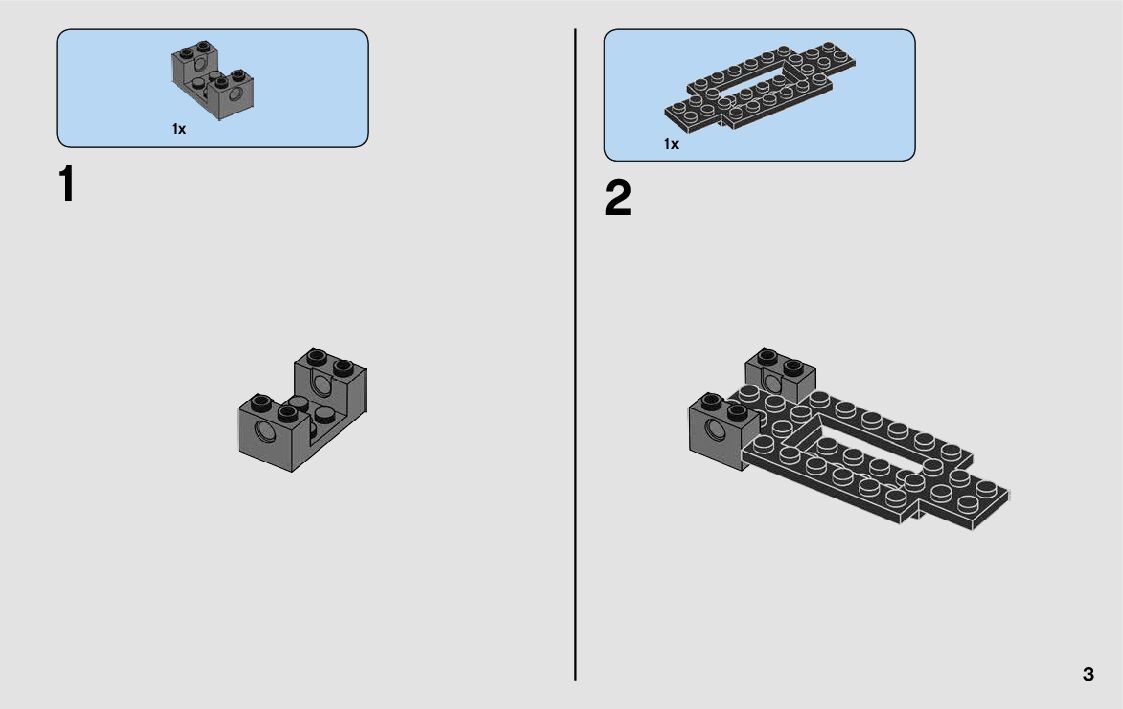 1x

1

1x

2

3