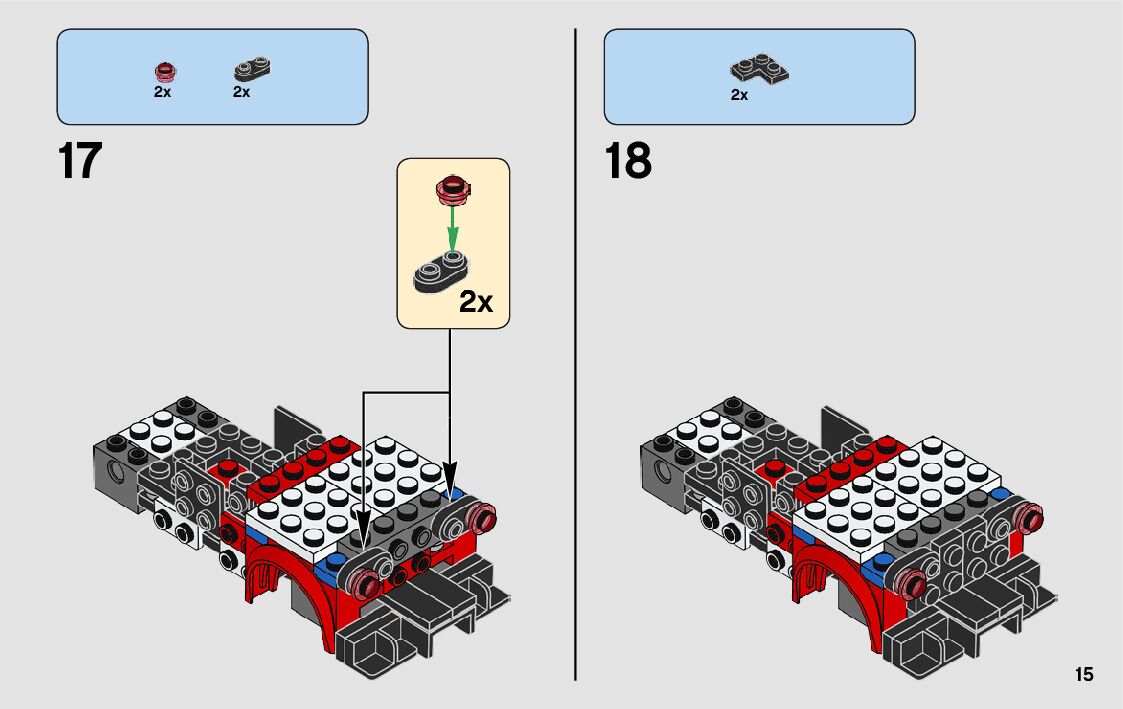 2x
2x

17

2x

2x

18

15