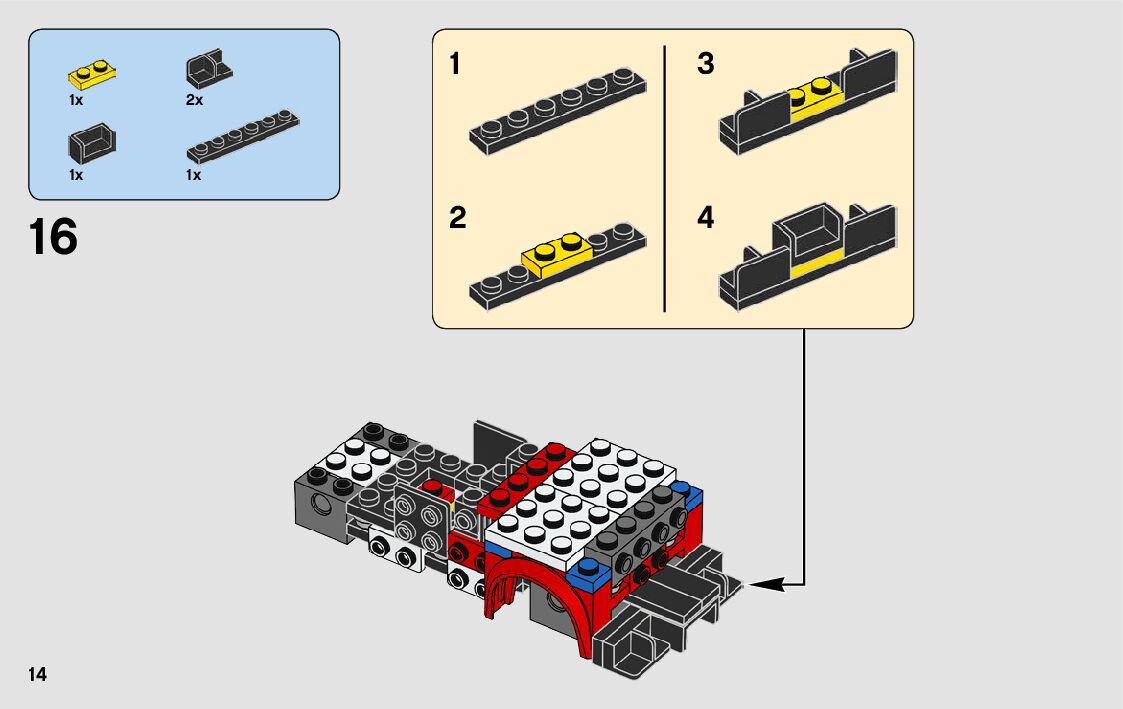 1x
2x
1x
1x

16

1
2
3
4

14