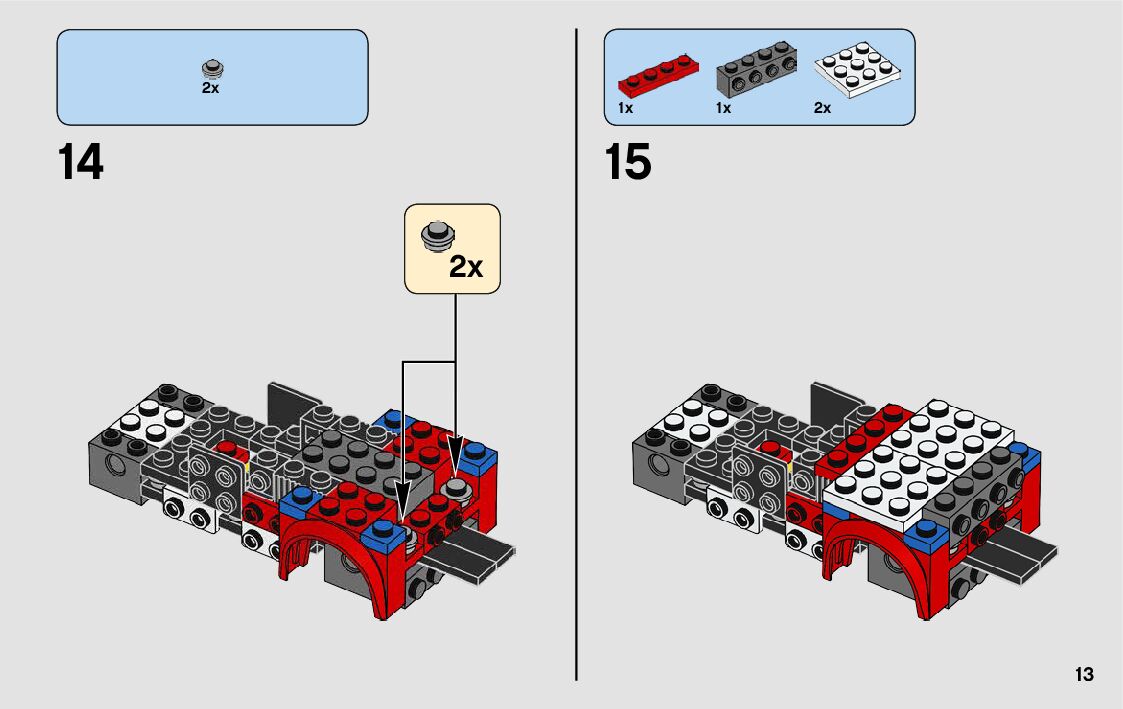 2x

14

2x

1x 1x 2x

15

13