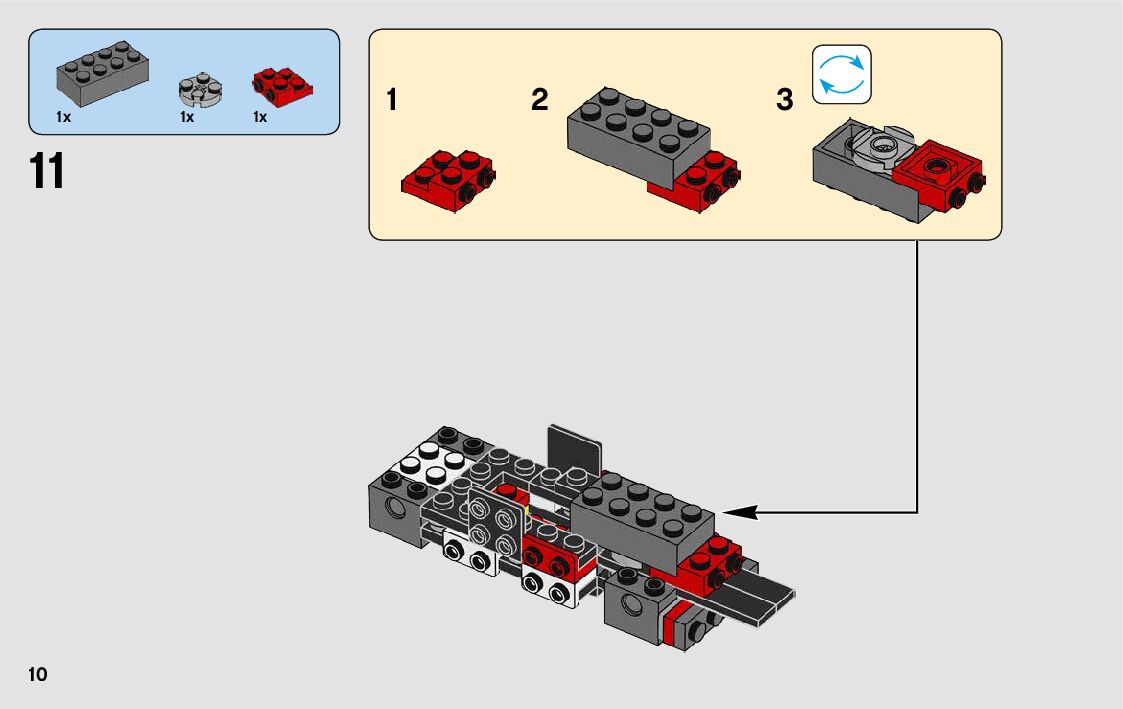 1x 1x 1x

11

1

2

3

10