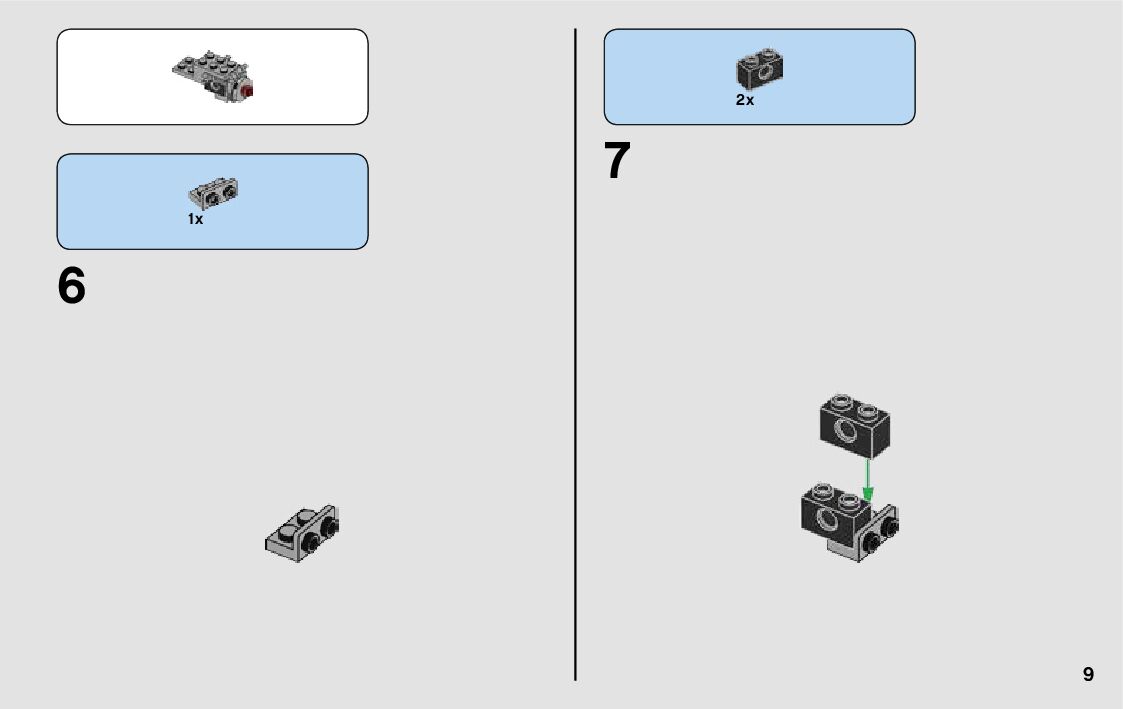 1x

6

2x

7

9