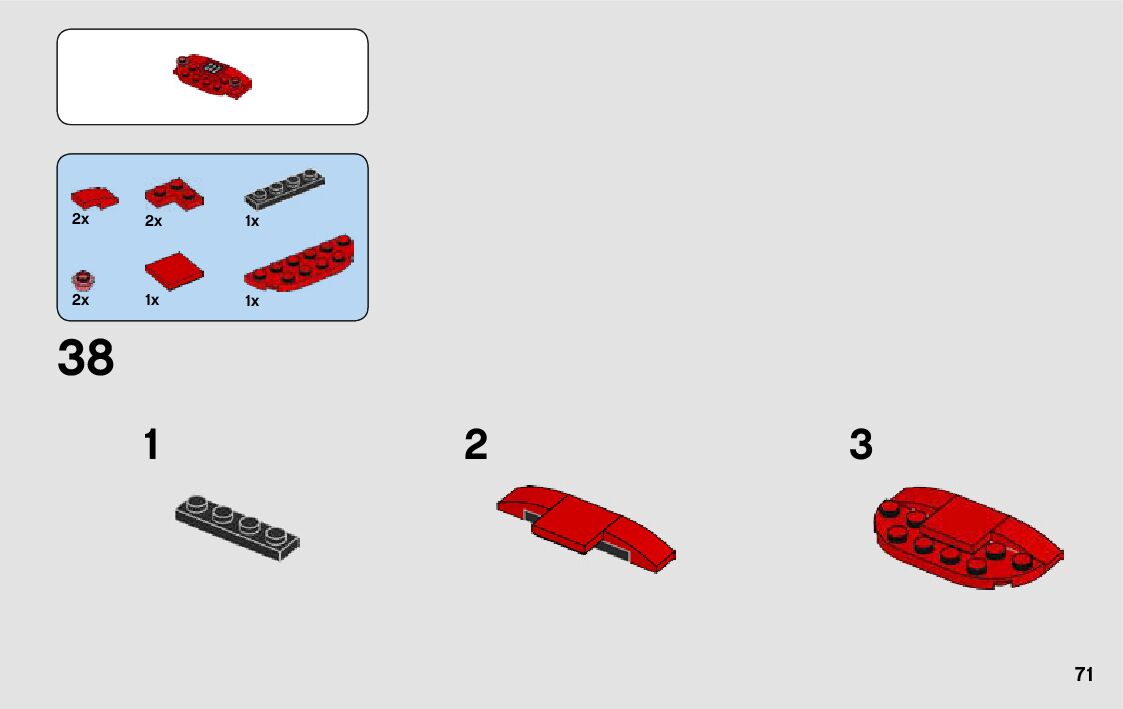 2x 2x 1x

2x 1x 1x

38

1

2

3

71