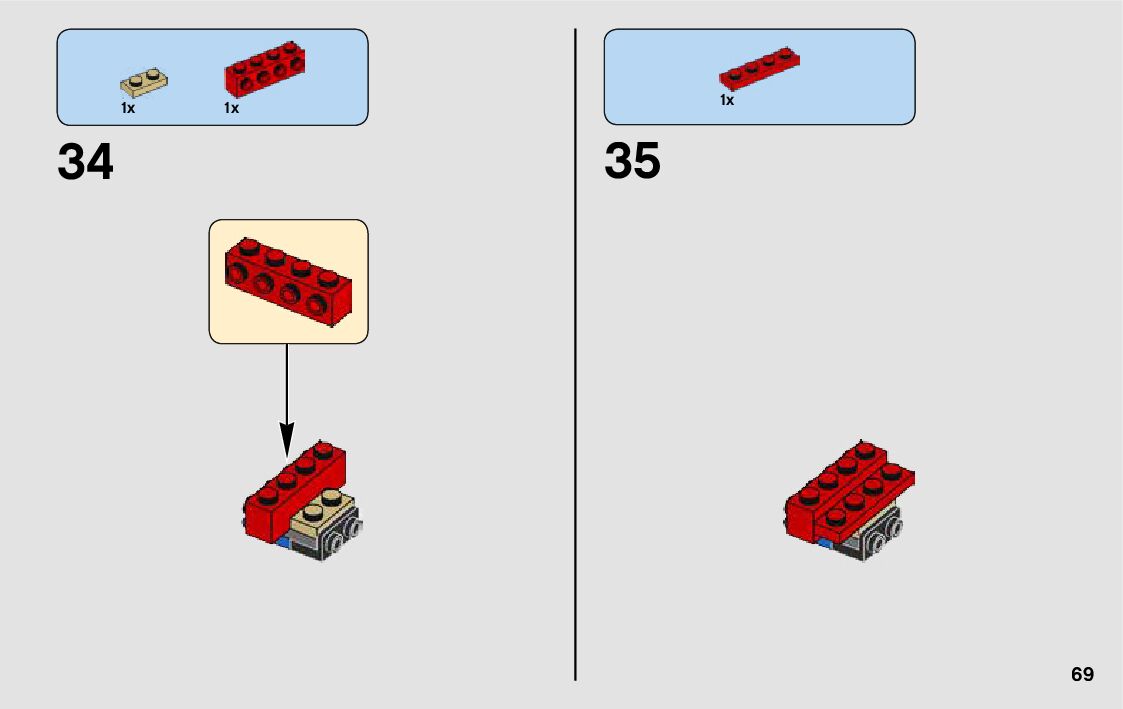 1x 1x

34

1x

35

69