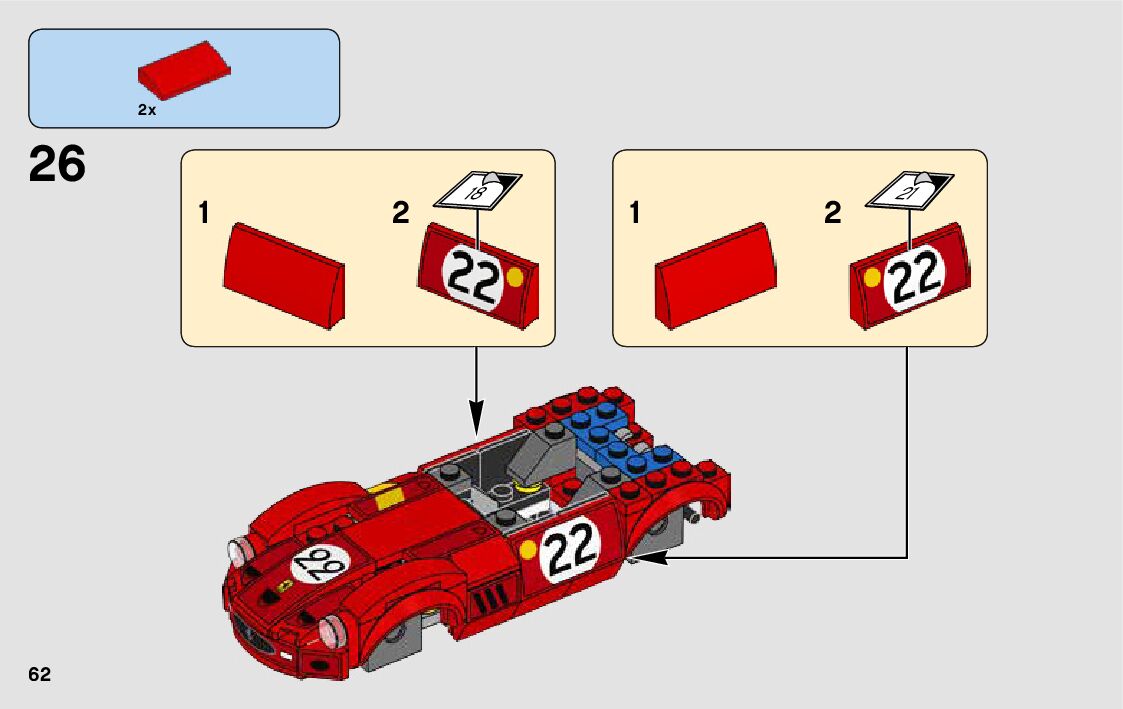 2x

26

1

2

18

22

1

2

21

22

22

22

62