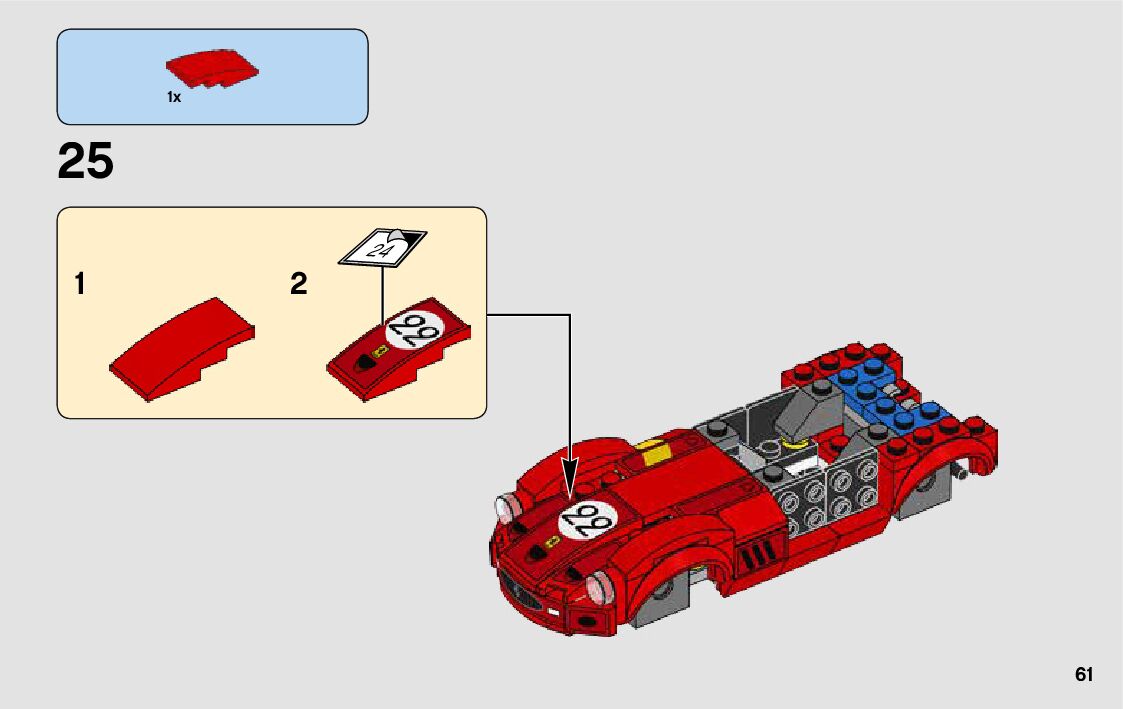 1x

25

1

2

24

29

29

61