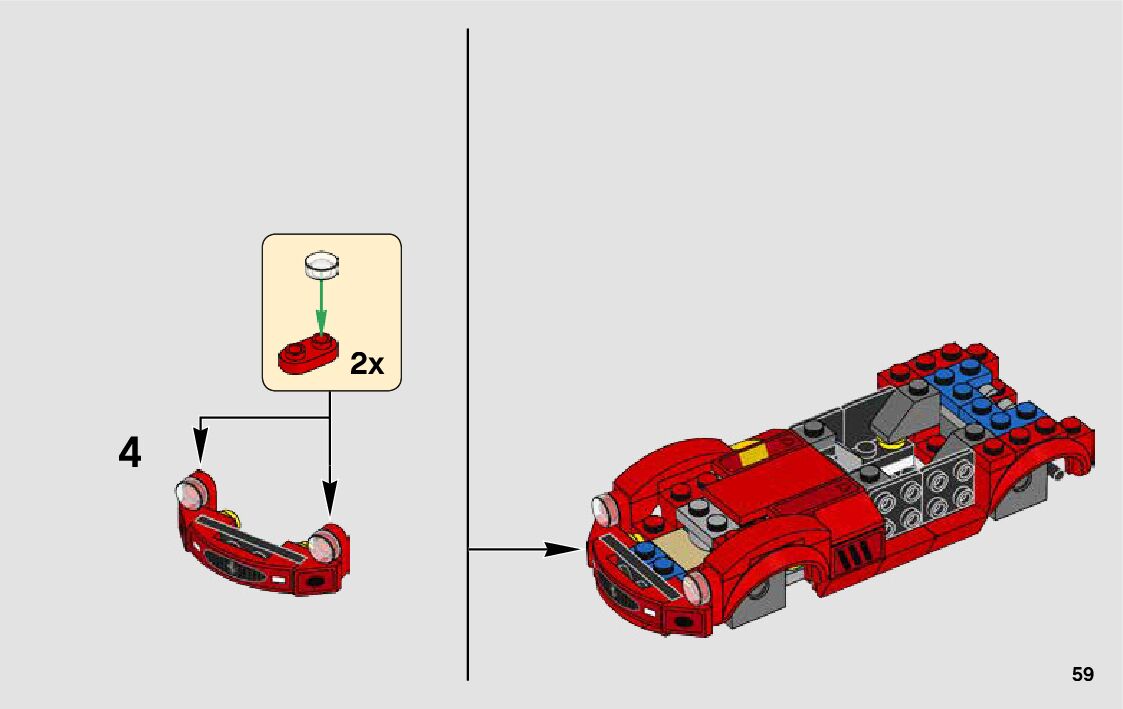 2x

4

59