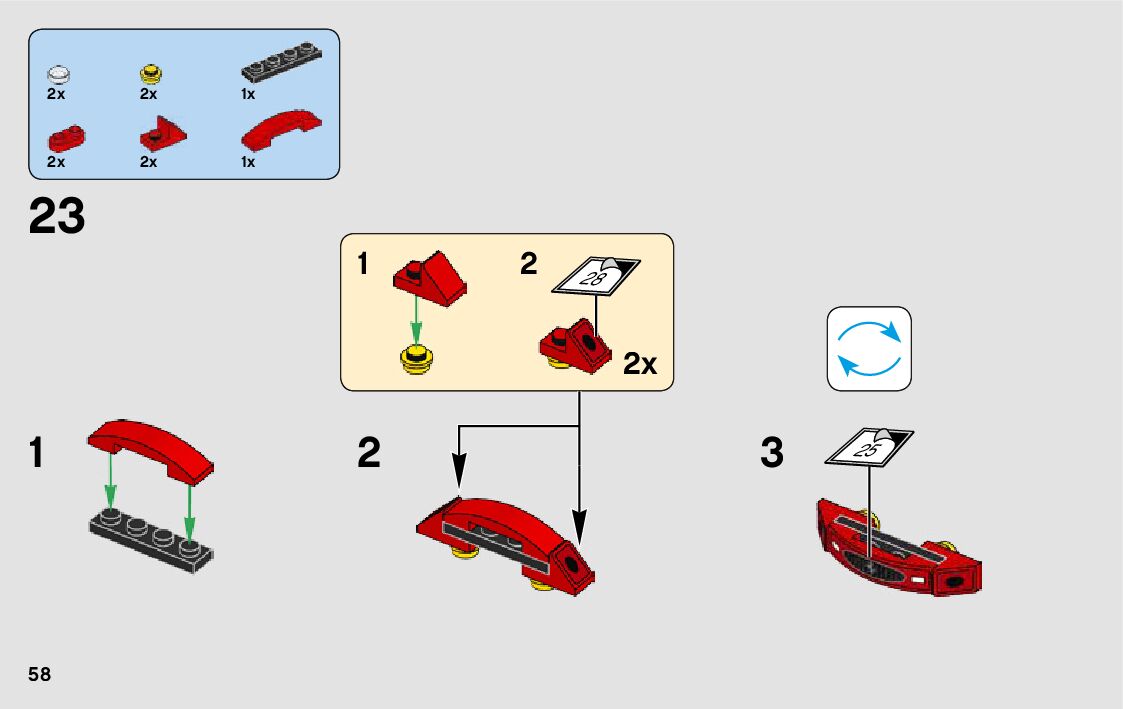 2x
2x
1x
2x
2x
1x

23

1
2
28
2x

1

2

3
25

58