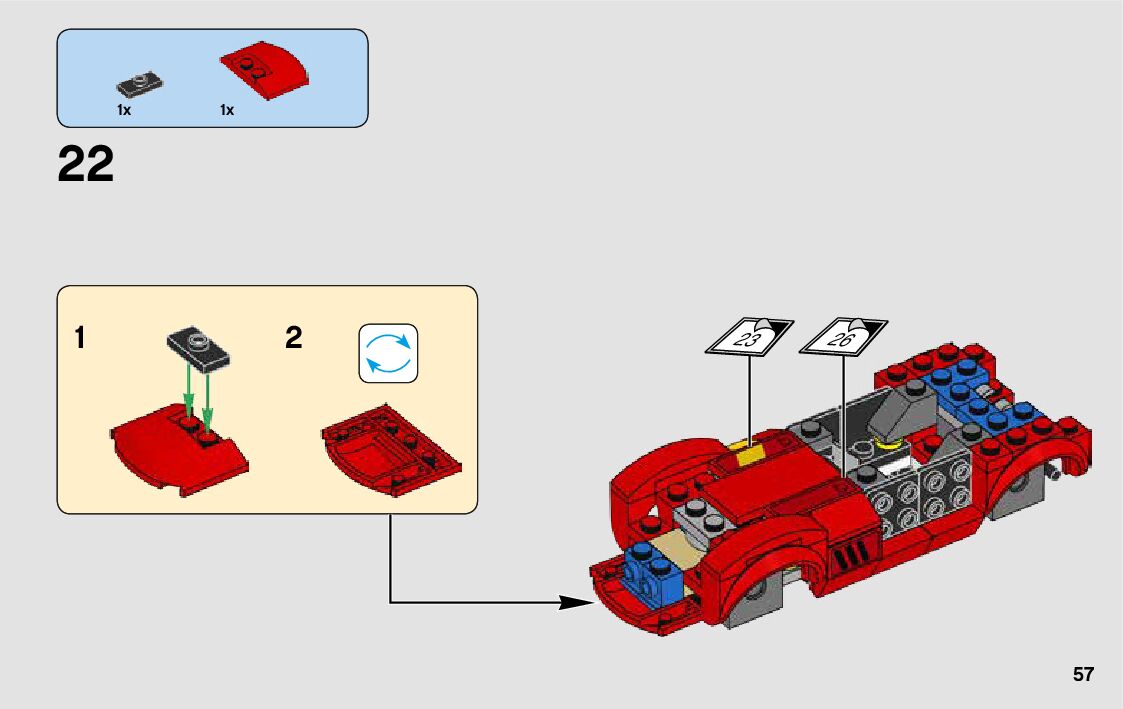 1x 1x

22

1 2

23

26

57