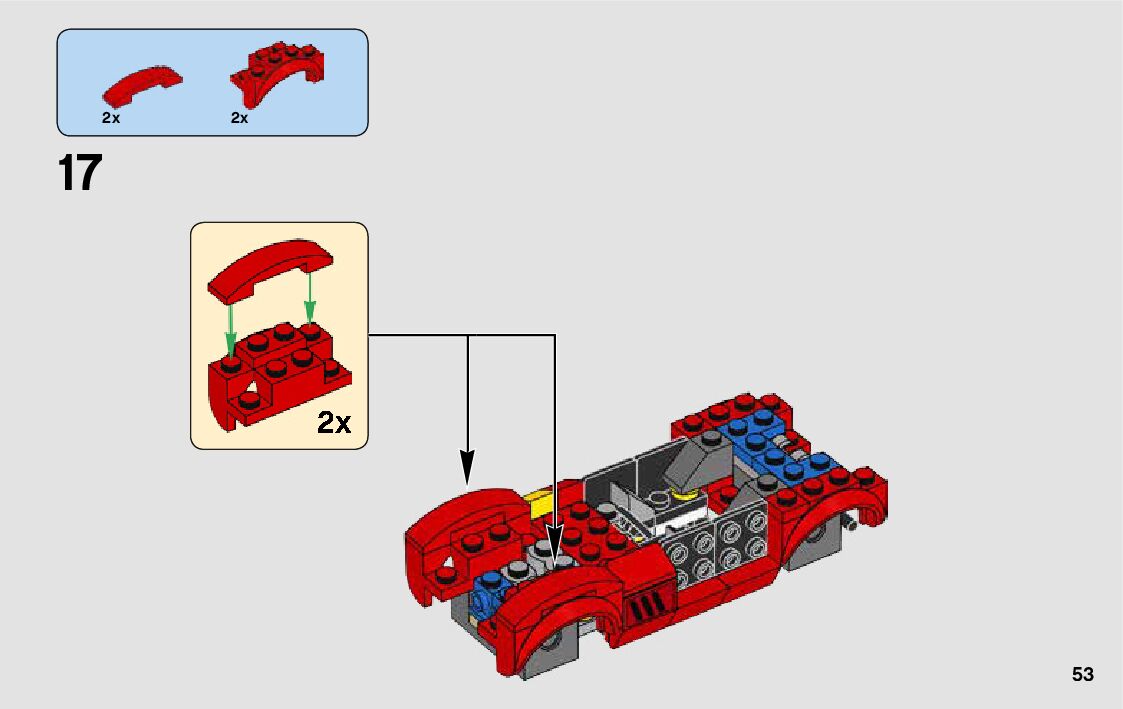 2x
2x

17

2x

53