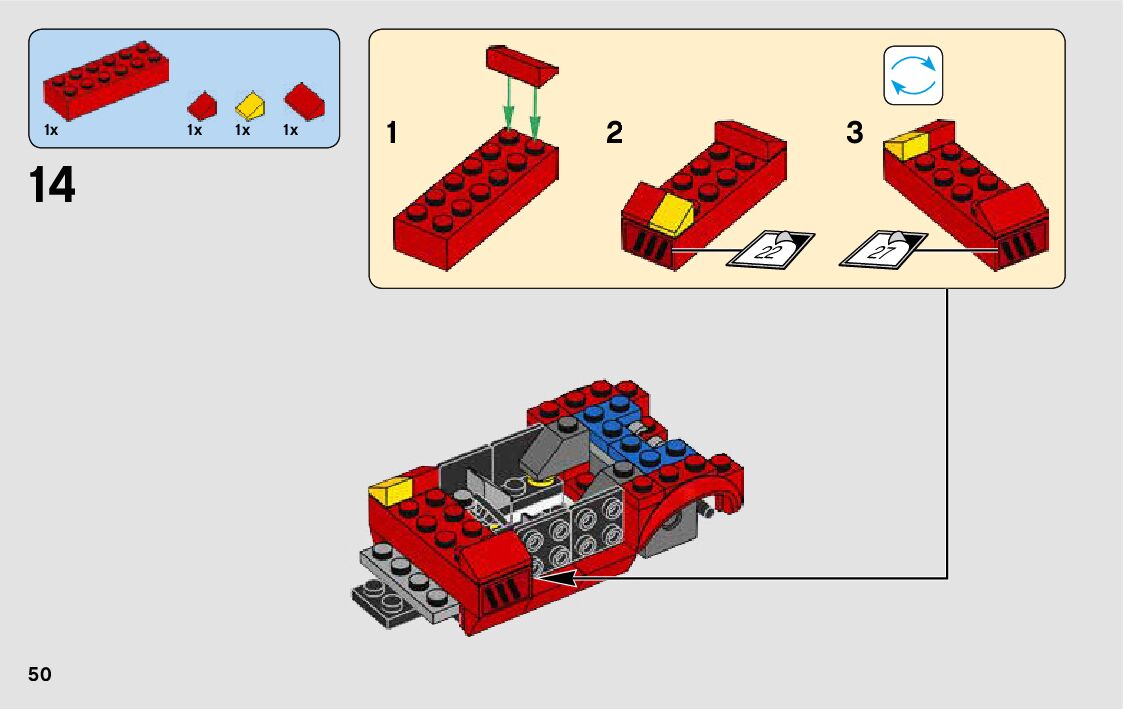 1x 1x 1x 1x

14

1

2

22

3

27

50