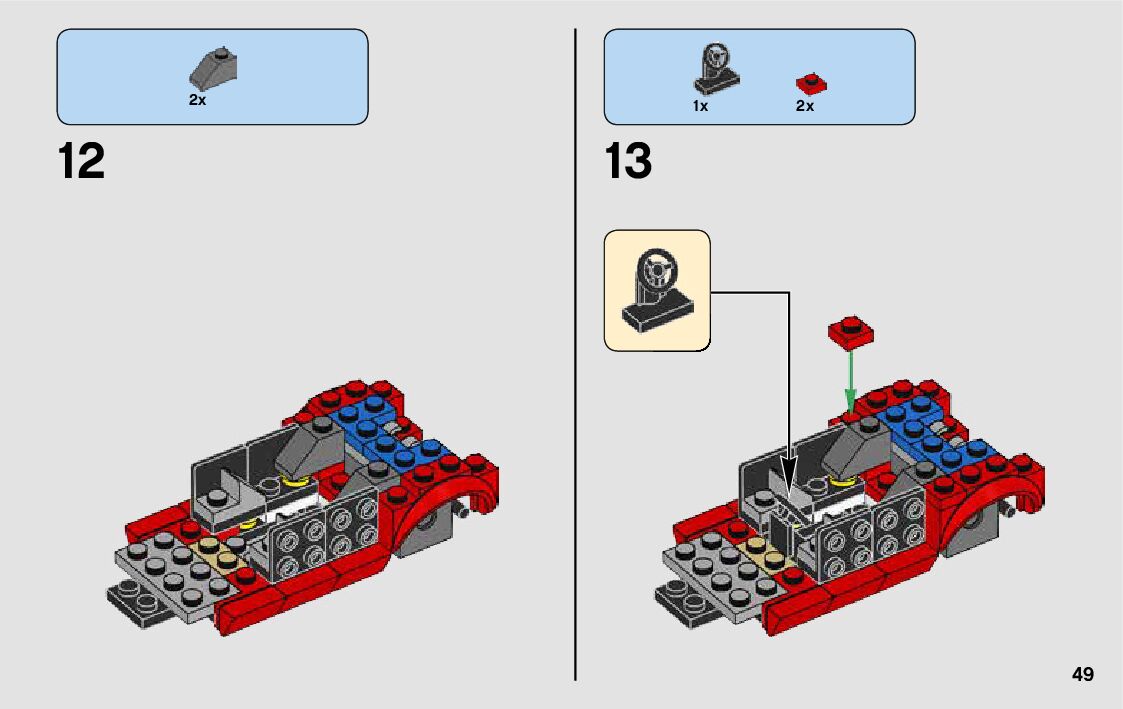 2x

12

1x 2x

13

49