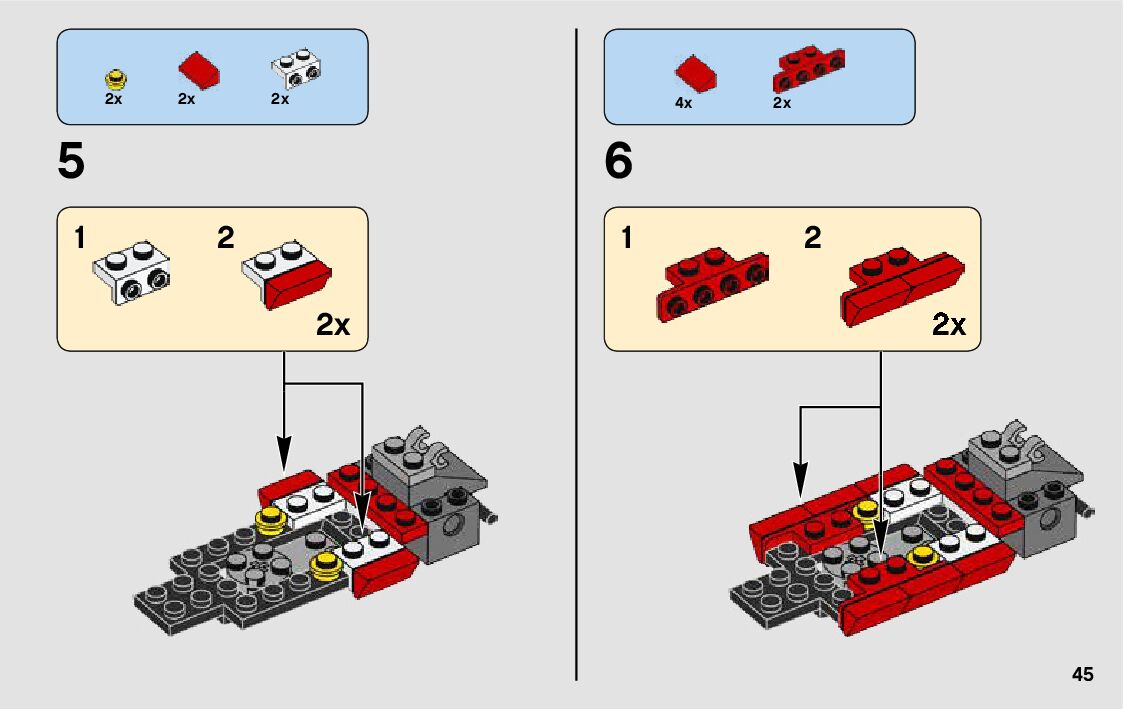 2x 2x 2x

5

1 2

2x

4x 2x

6

1 2

2x

45