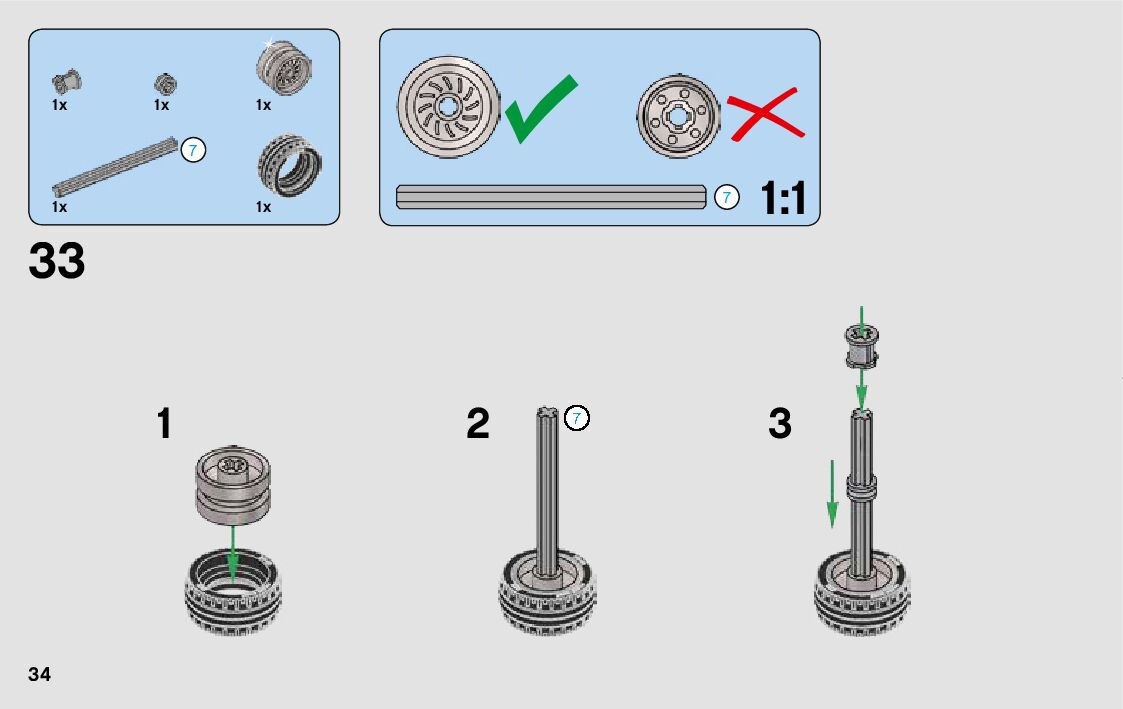 1x
1x
1x
7
1x
1x

7
1:1

33

1
2
7
3

34