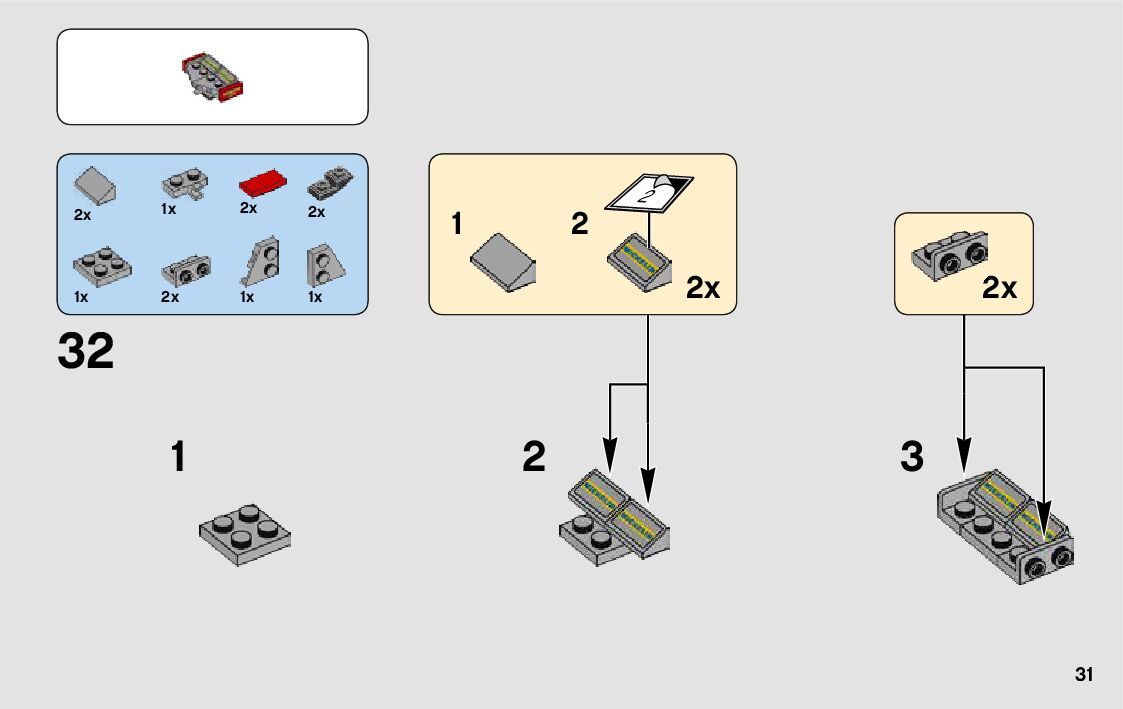 2x 1x 2x 2x
1x 2x 1x 1x

32

1 2 2

2x

2x

1

2

3

31