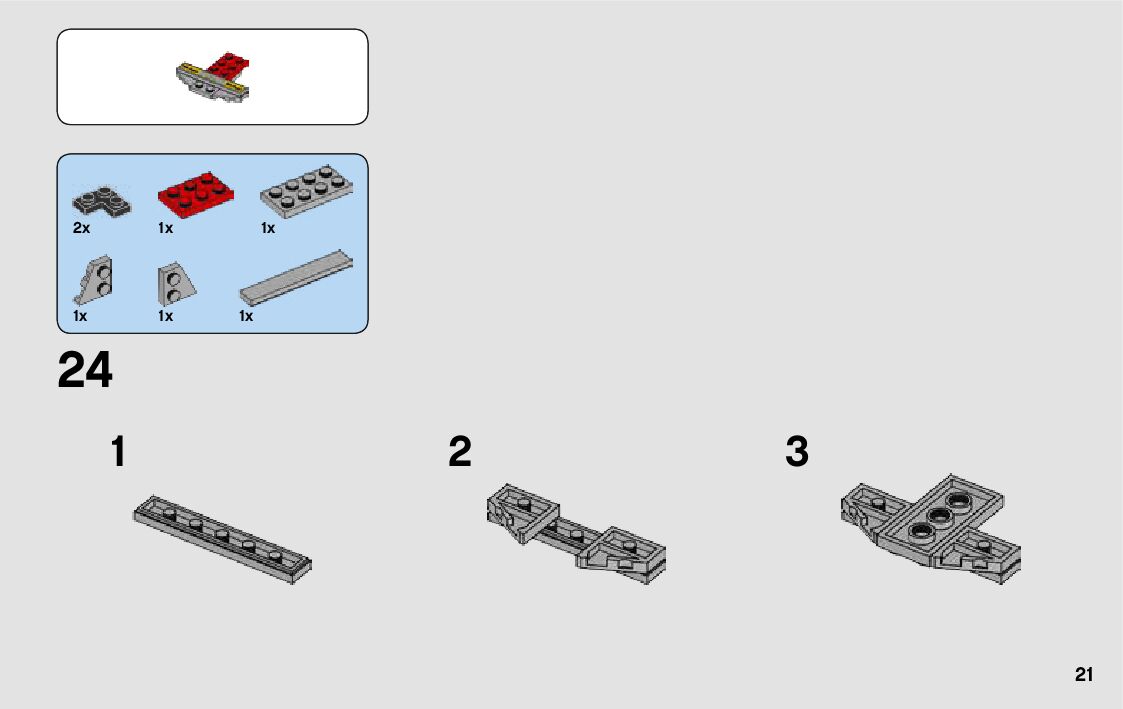 2x 1x 1x

1x 1x 1x

24

1

2

3

21