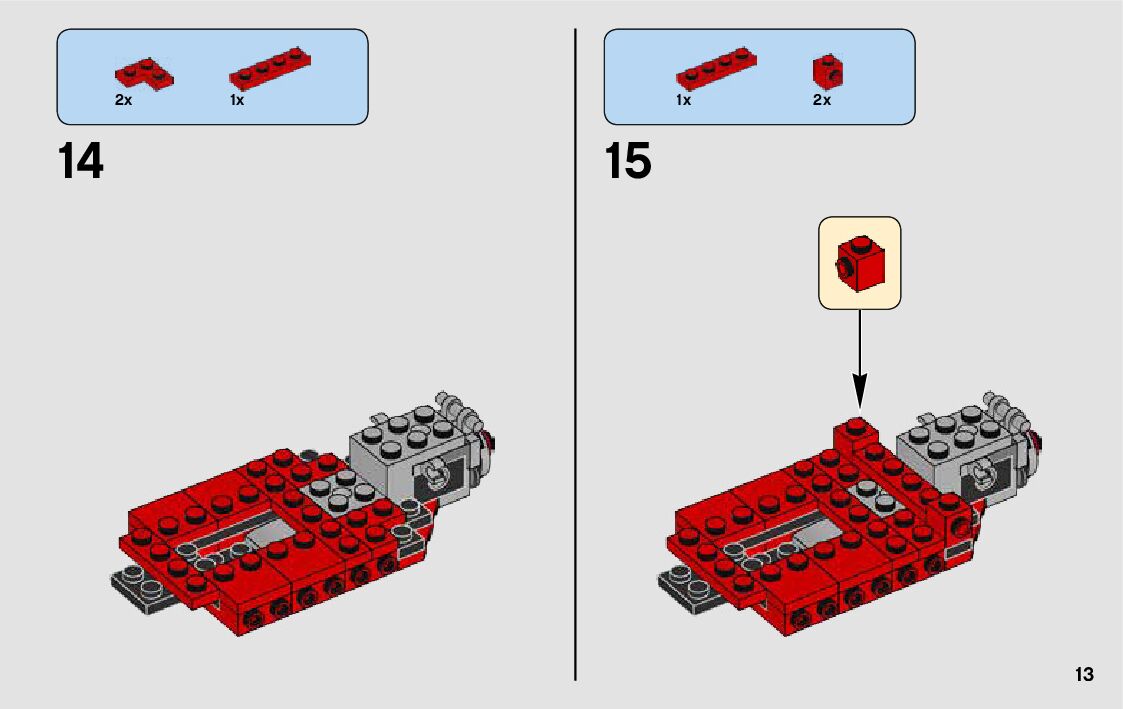 2x 1x

14

1x 2x

15

13