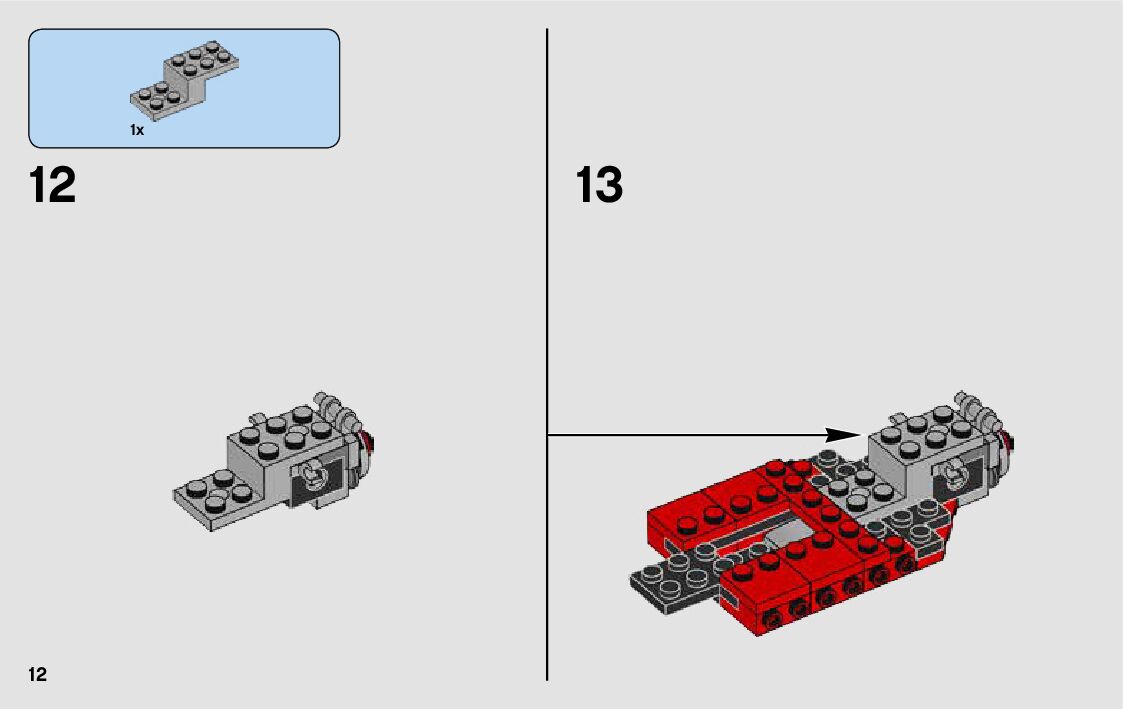 1x

12

13

12