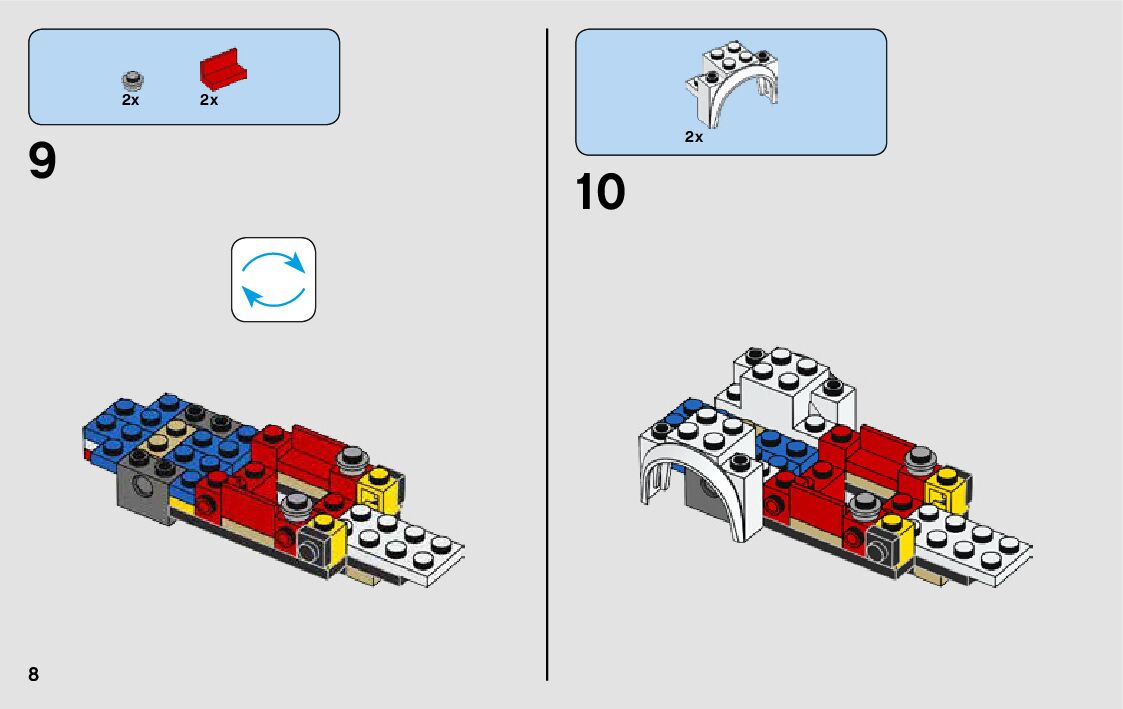 2x 2x

9

8

2x

10