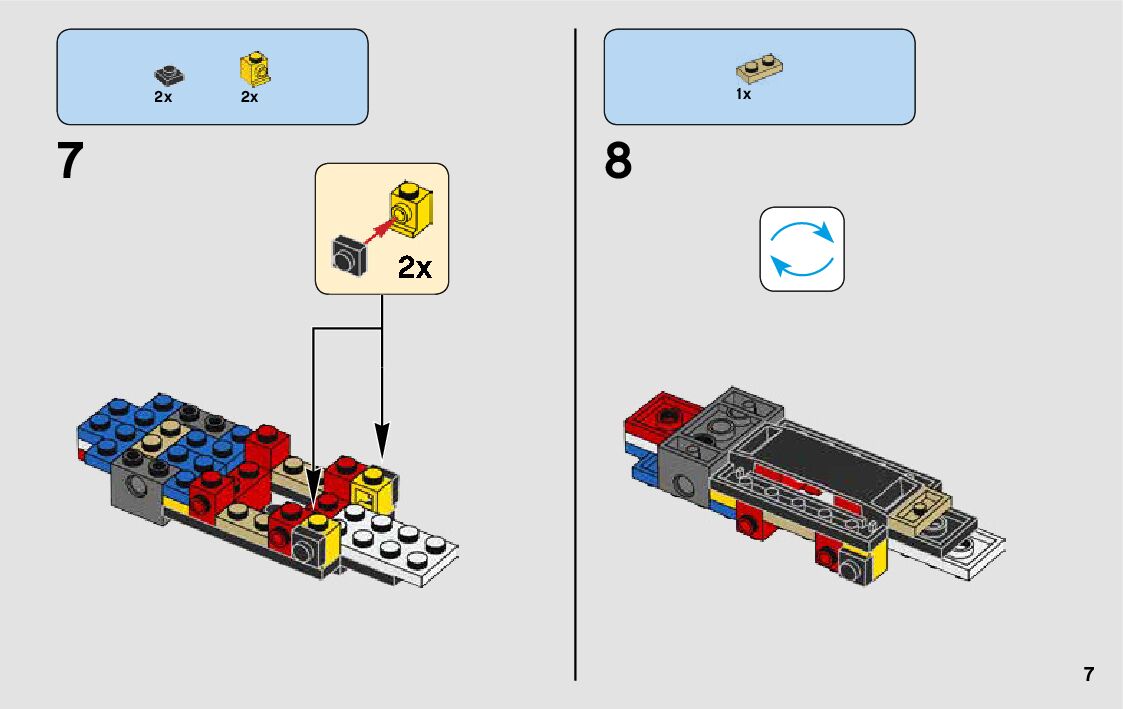 2x 2x

7

2x

1x

8

7