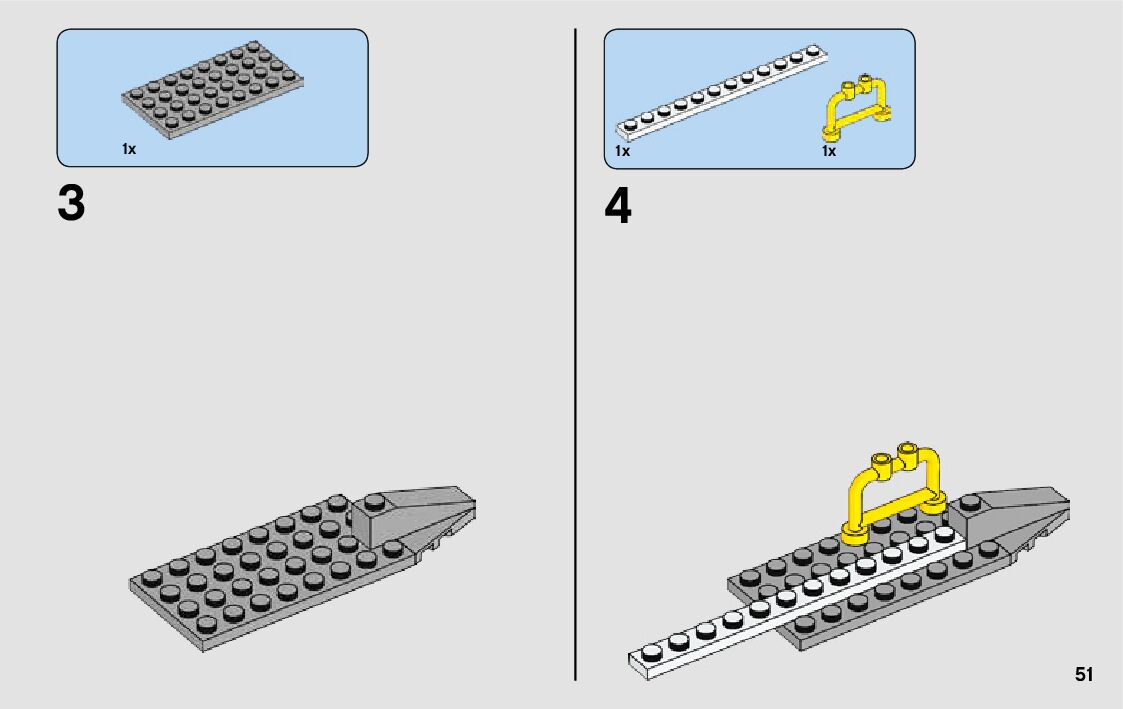 1x

3

1x

1x

4

51