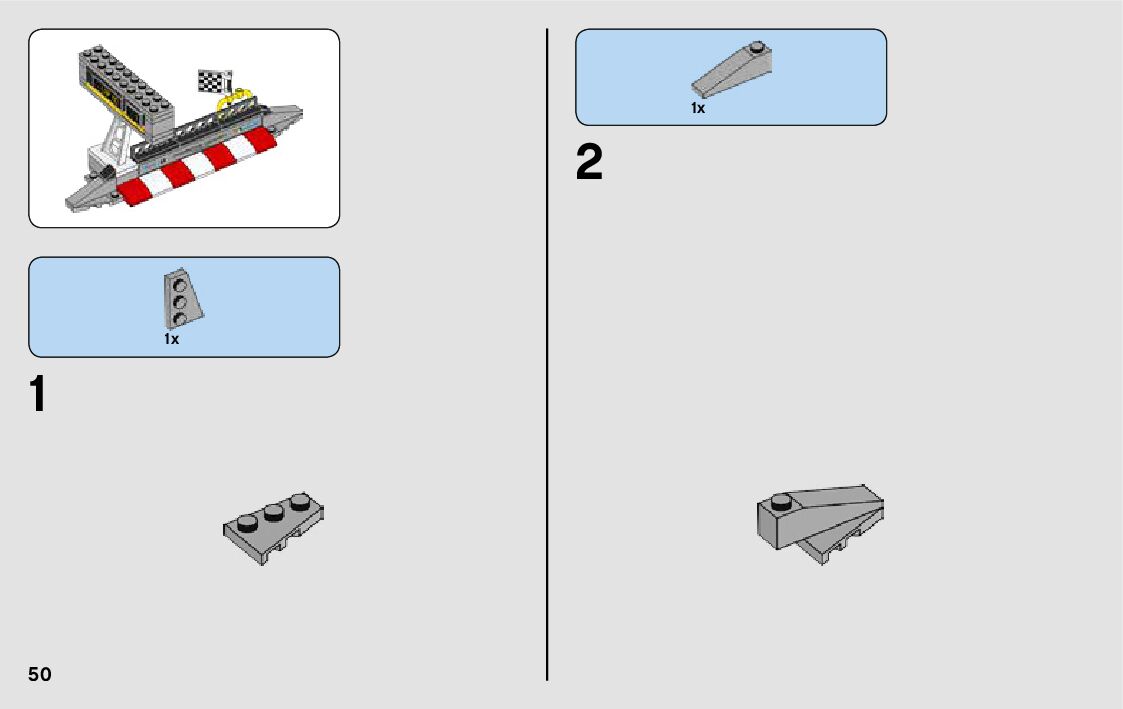 1x

1

50

1x

2