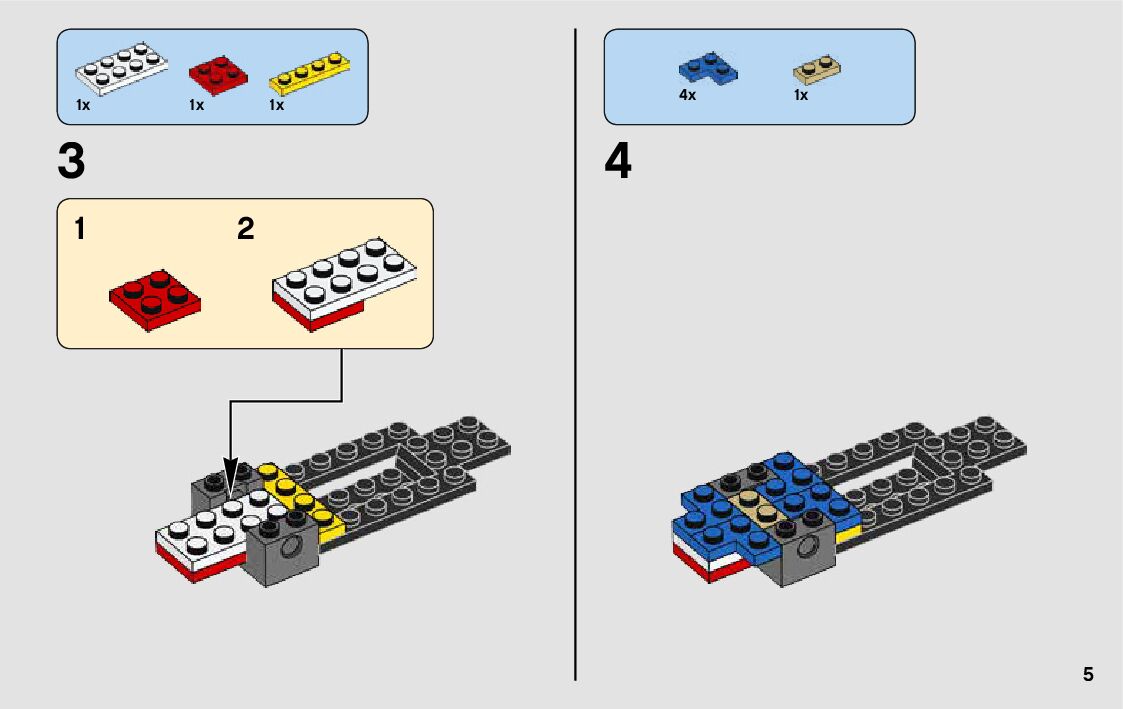 1x 1x 1x

3

1 2

4x 1x

4

5