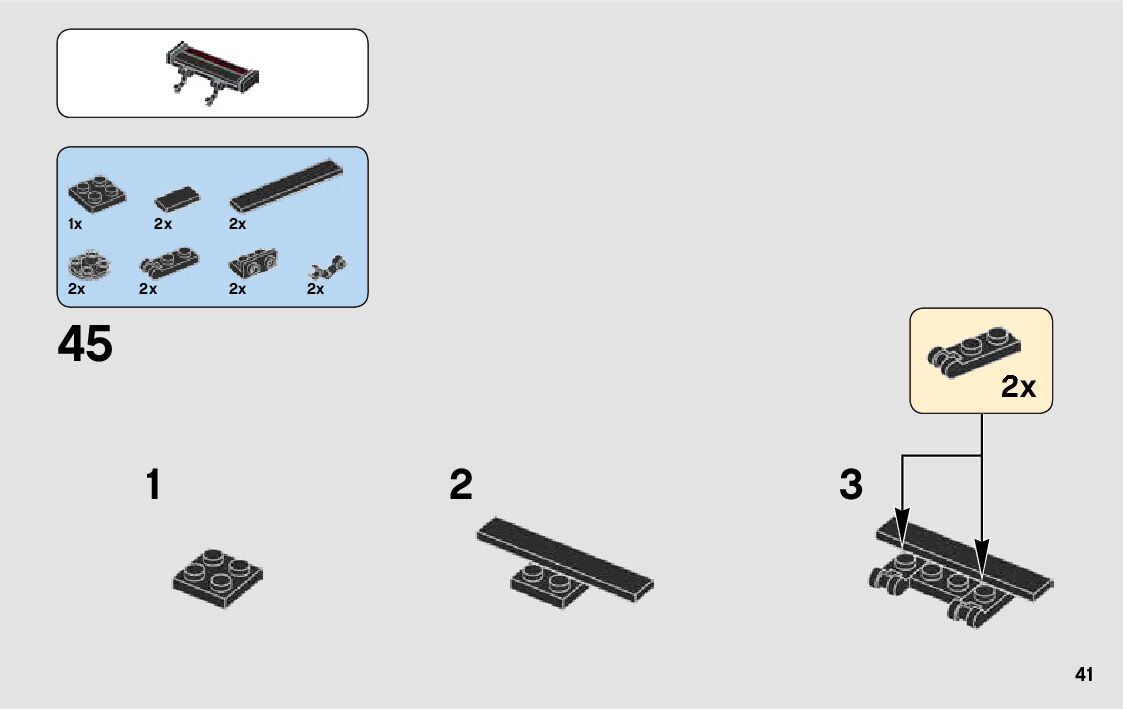 1x 2x 2x
2x 2x 2x 2x

45

2x

1

2

3

41