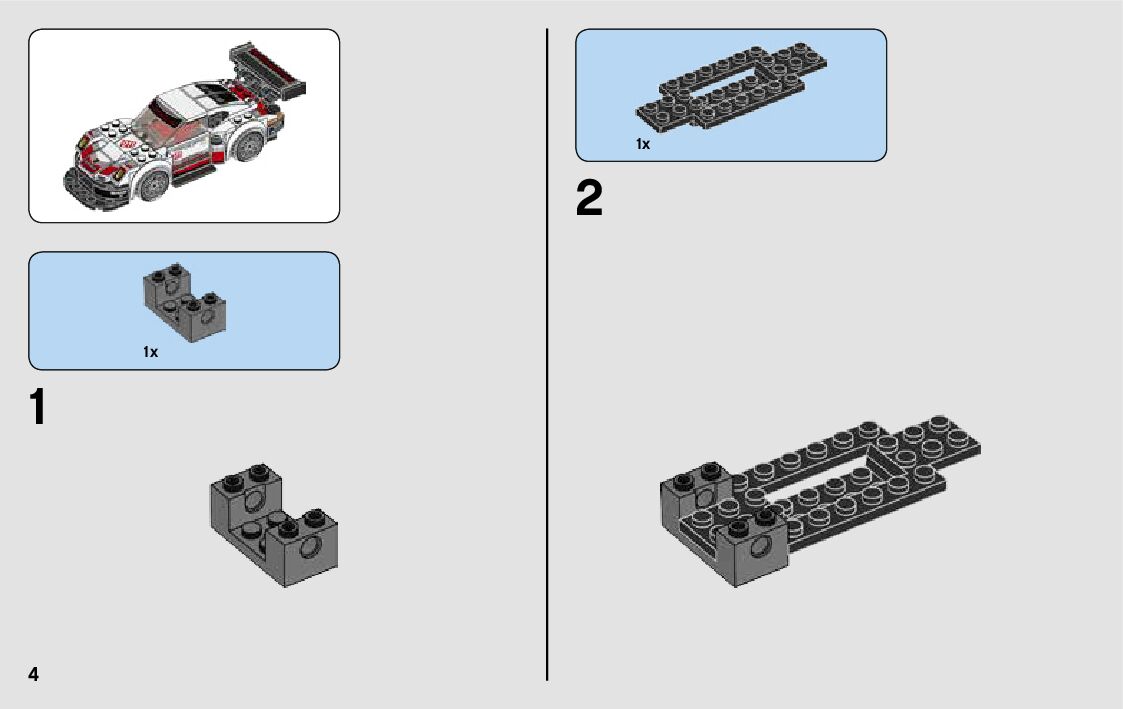 1x

1

4

1x

2