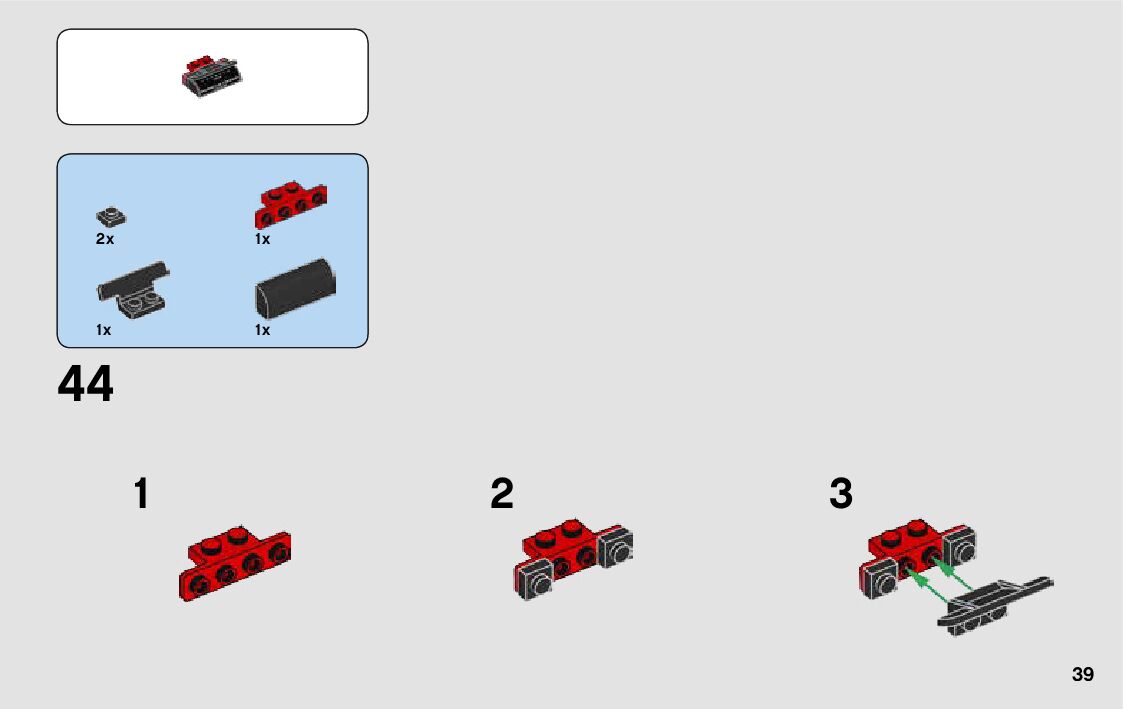 2x
1x
1x
1x

44

1

2

3

39