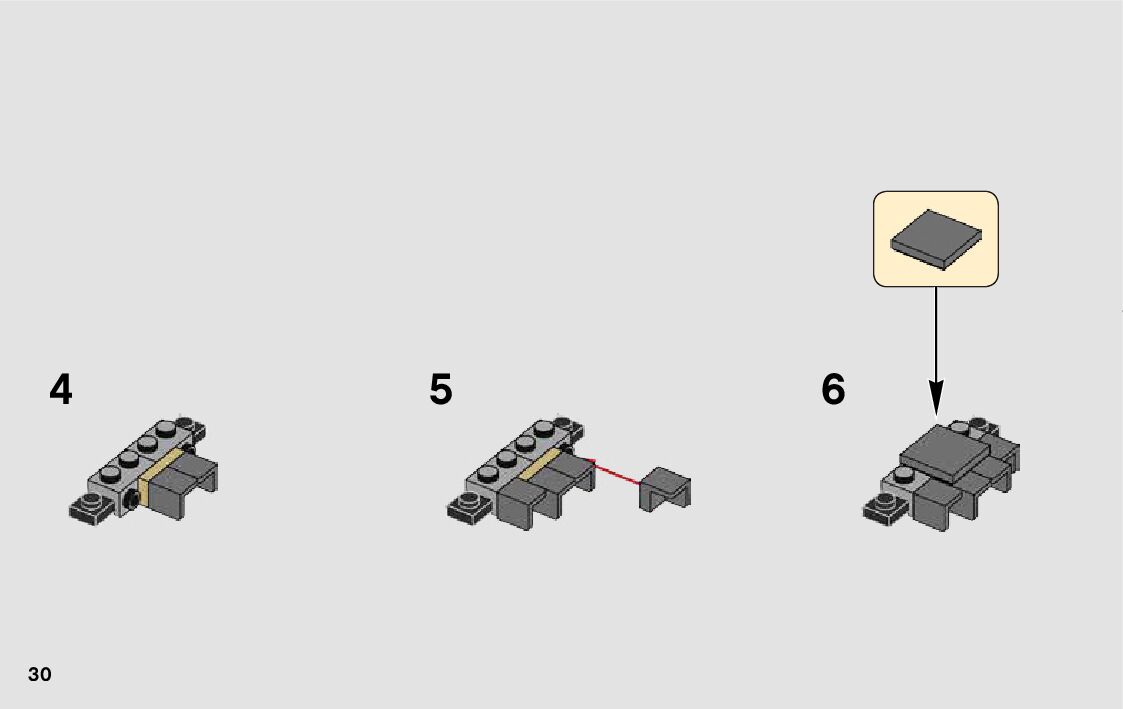 4

5

6

30