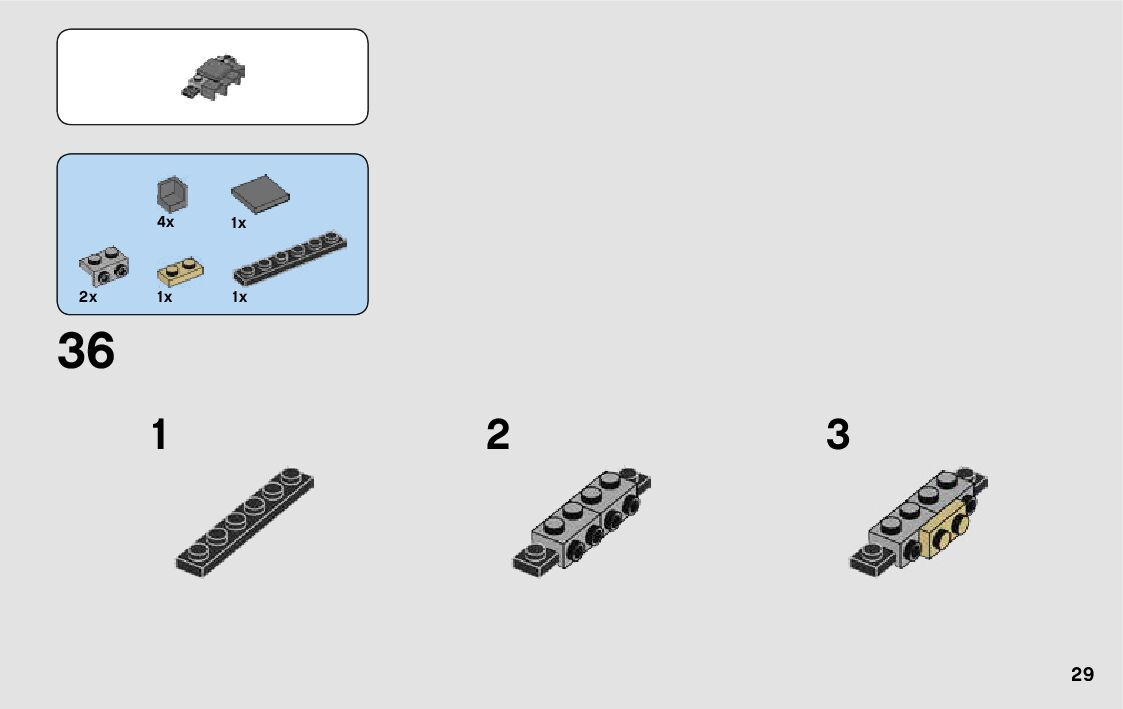 4x
1x
2x
1x
1x

36

1

2

3

29