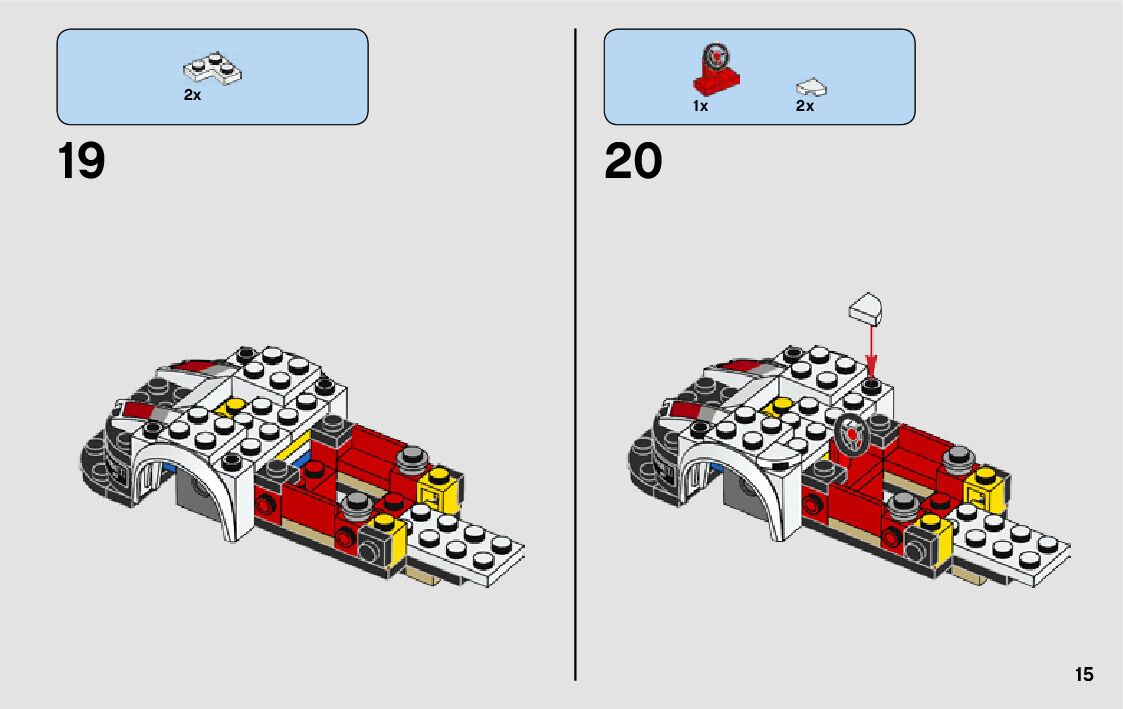 2x

19

1x 2x

20

15