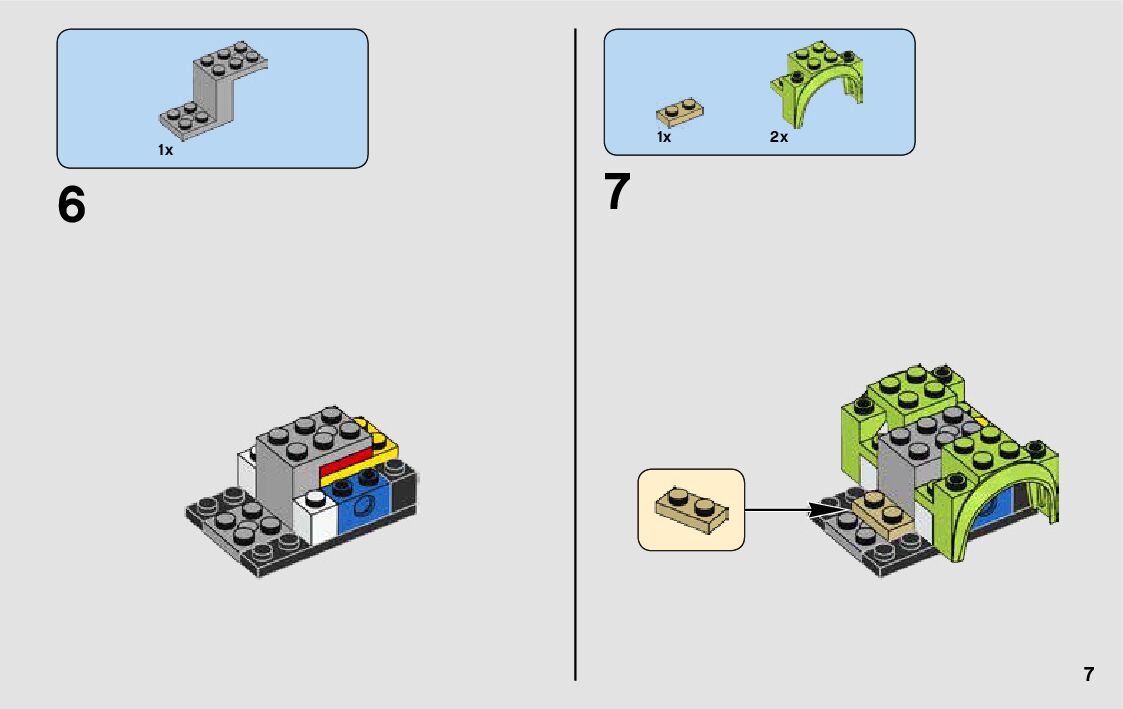 1x

6

1x 2x

7

7